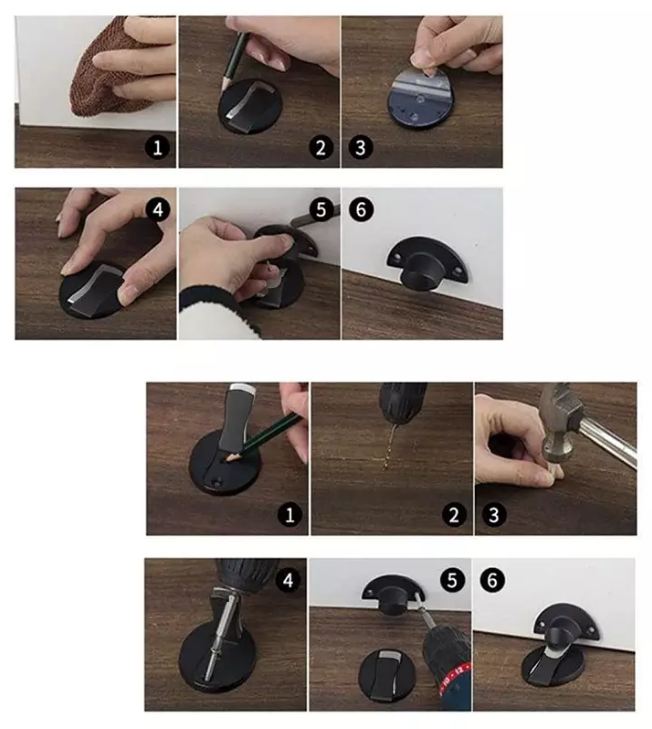 1
2
3
4
5
6
1
2
3
4
5
6