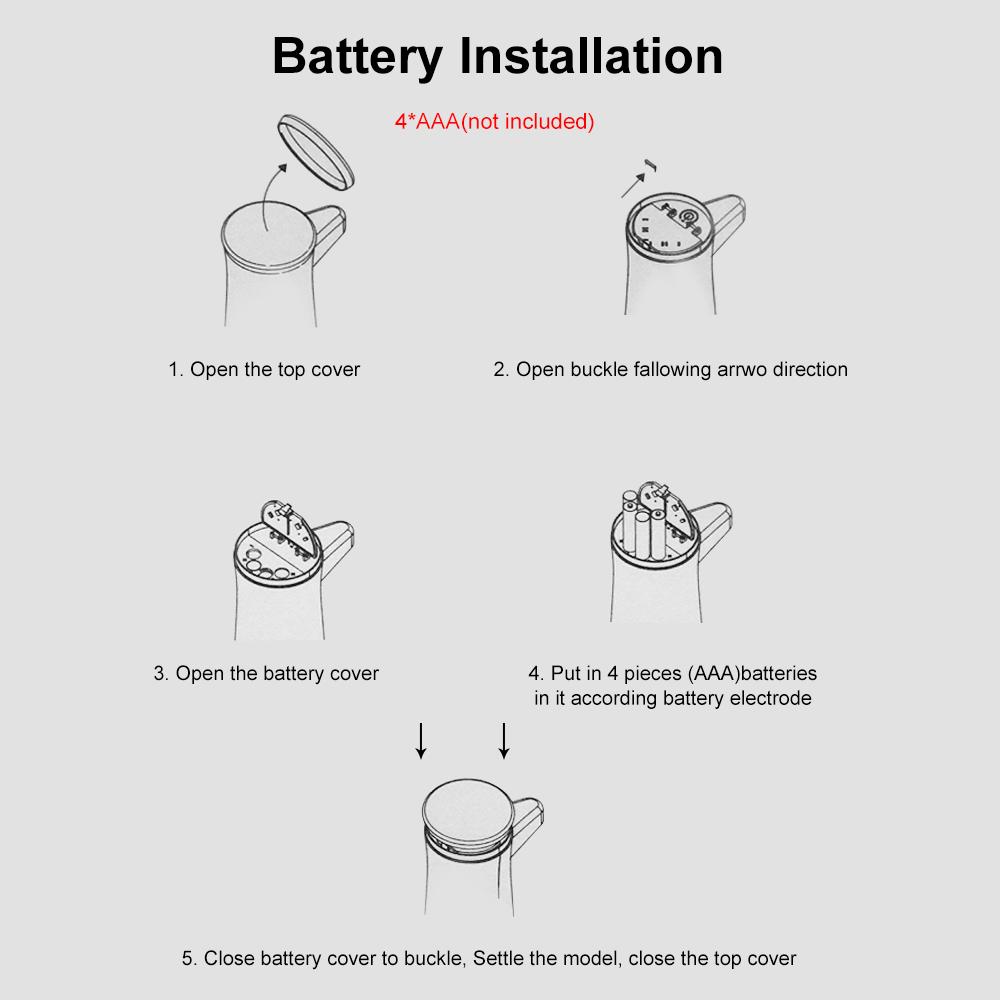 Battery Installation

4*AAA(not included)

1. Open the top cover

2. Open buckle fallowing arrwo direction

3. Open the battery cover

4. Put in 4 pieces (AAA)batteries in it according battery electrode

5. Close battery cover to buckle, Settle the model, close the top cover