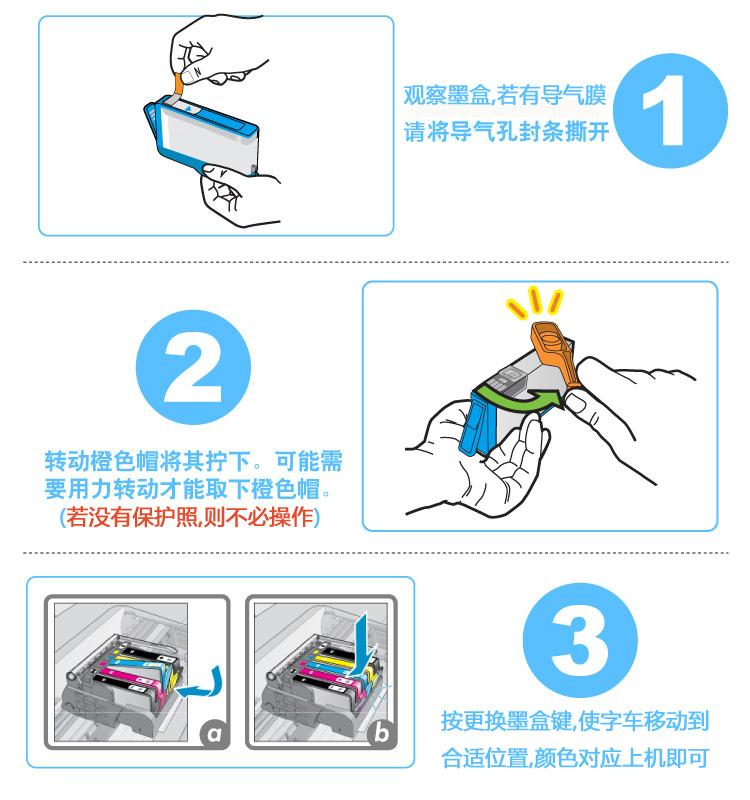 观察墨盒,若有导气膜
请将导气孔封条撕开

1

2

转动橙色帽将其拧下。可能需要用力转动才能取下橙色帽。
(若没有保护照,则不必操作)

a

b

3

按更换墨盒键,使字车移动到合适位置,颜色对应上机即可