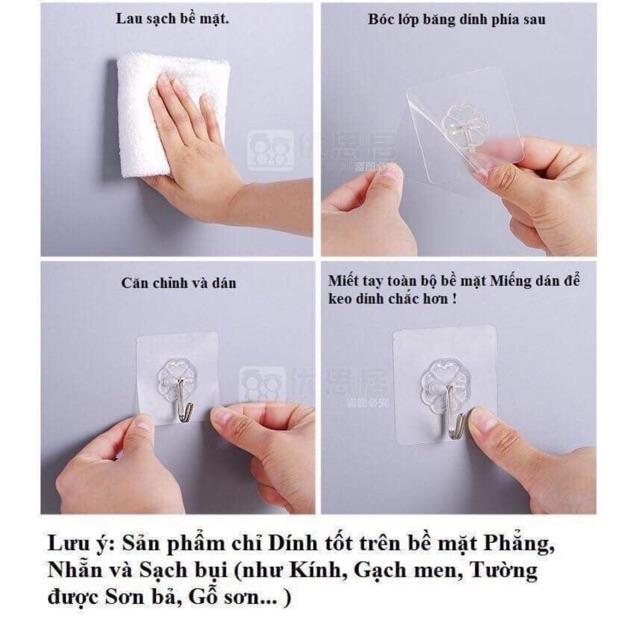 Lau sạch bề mặt.

Bóc lớp băng dính phía sau

Căn chỉnh và dán

Miết tay toàn bộ bề mặt Miếng dán để keo dính chắc hơn !

Lưu ý: Sản phẩm chỉ Dính tốt trên bề mặt Phẳng, Nhẵn và Sạch bụi (như Kính, Gạch men, Tường được Sơn bả, Gỗ sơn... )