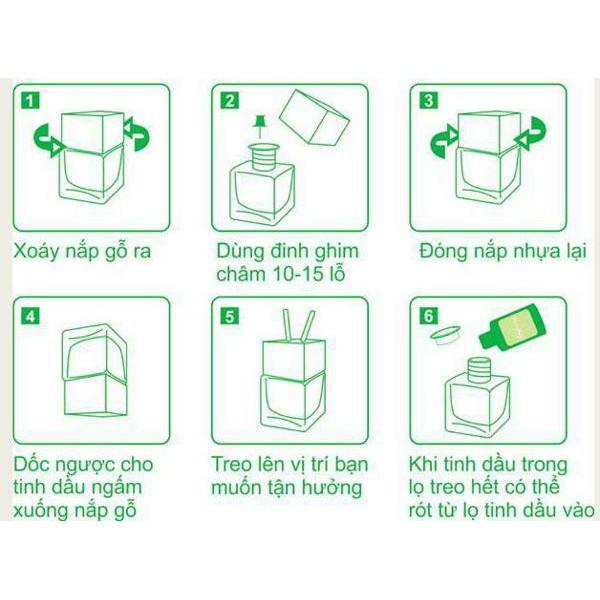 1

Xoáy nắp gỗ ra

2

Dùng đinh ghim châm 10-15 lỗ

3

Đóng nắp nhựa lại

4

Dốc ngược cho tinh dầu ngấm xuống nắp gỗ

5

Treo lên vị trí bạn muốn tận hưởng

6

Khi tinh dầu trong lọ treo hết có thể rót từ lọ tinh dầu vào