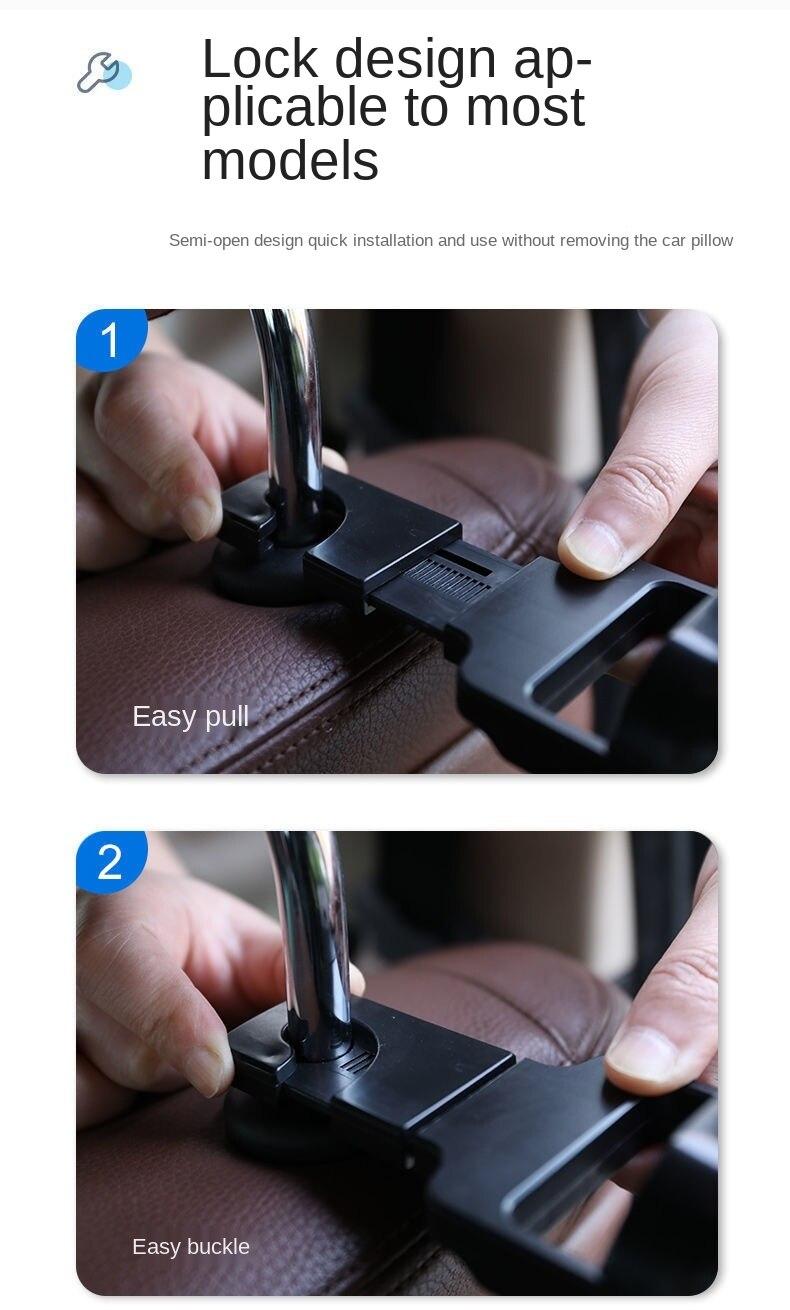 Lock design applicable to most models

Semi-open design quick installation and use without removing the car pillow

1

Easy pull

2

Easy buckle