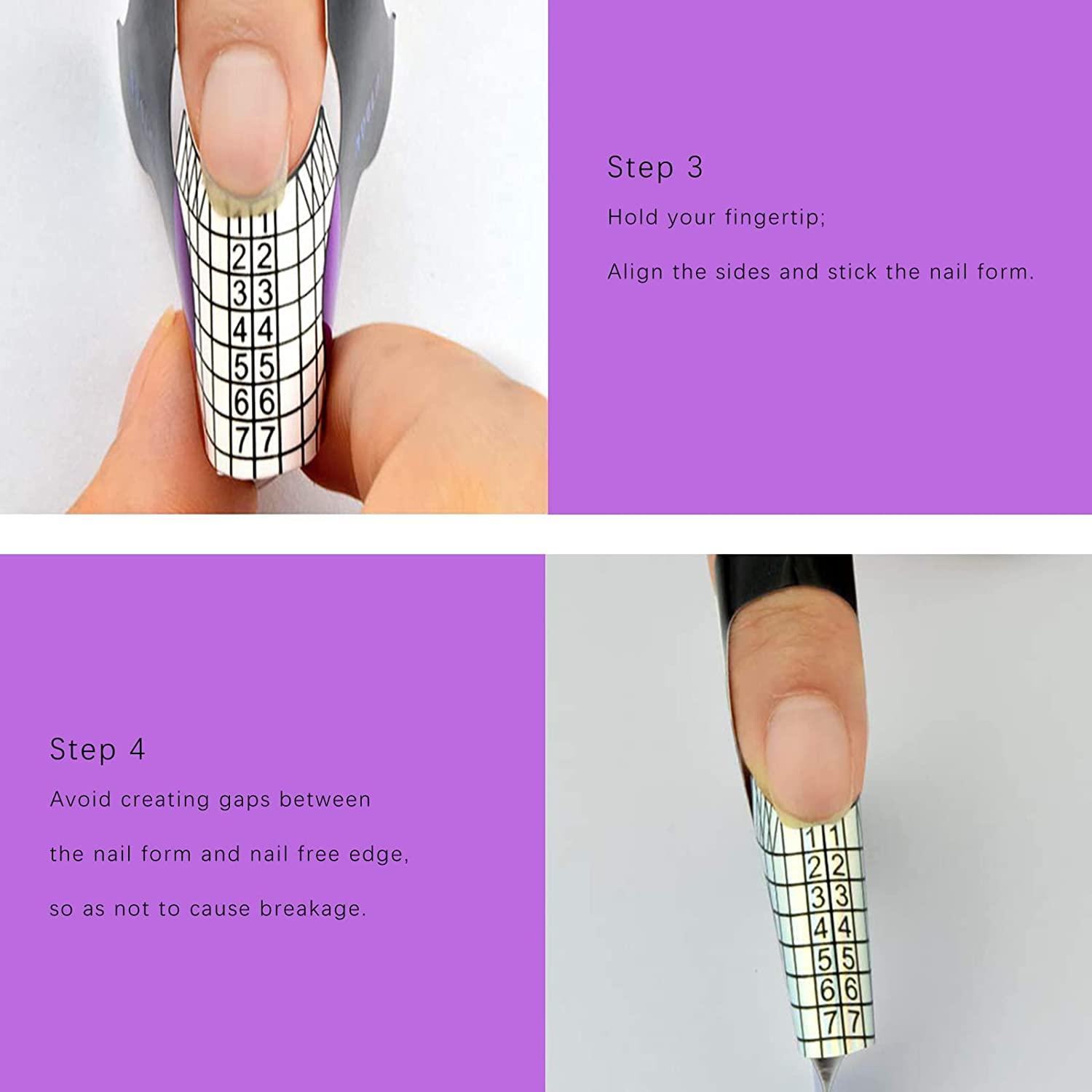 1 1
2 2
3 3
4 4
5 5
6 6
7 7

Step 3

Hold your fingertip;

Align the sides and stick the nail form.

Step 4

Avoid creating gaps between

the nail form and nail free edge,

so as not to cause breakage.

1 1
2 2
3 3
4 4
5 5
6 6
7 7