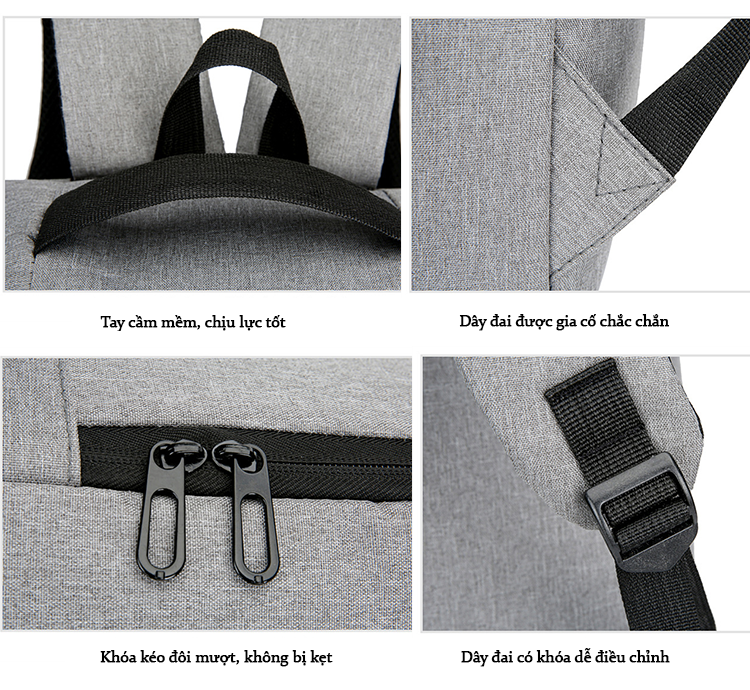 Tay cầm mềm, chịu lực tốt

Dây đai được gia cố chắc chắn

Khóa kéo đôi mượt, không bị kẹt

Dây đai có khóa dễ điều chỉnh