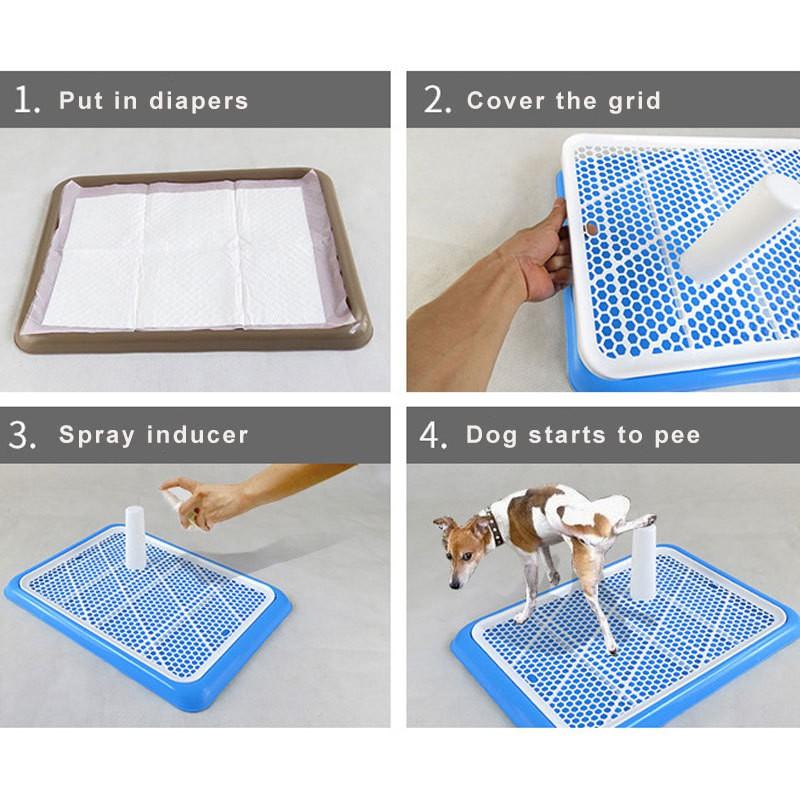 1. Put in diapers

2. Cover the grid

3. Spray inducer

4. Dog starts to pee