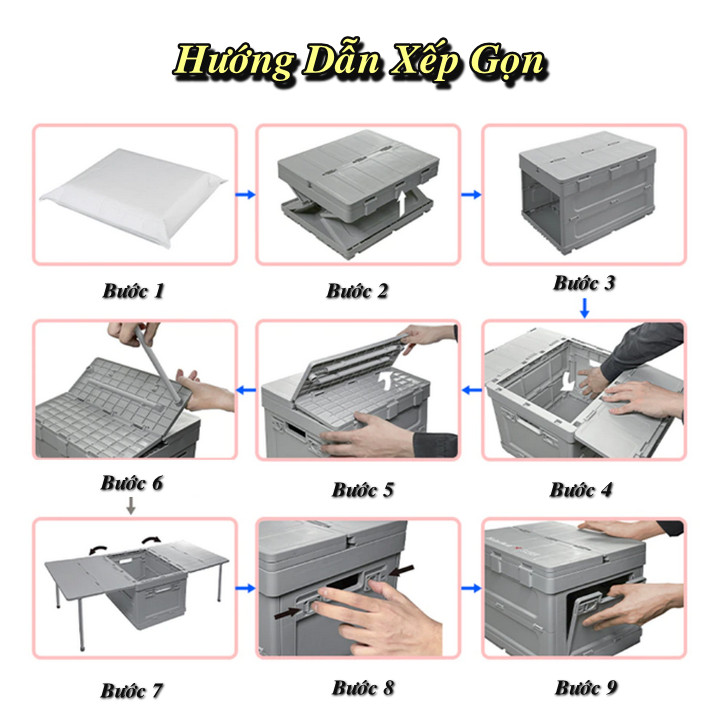 Hướng Dẫn Xếp Gọn

Bước 1

Bước 2

Bước 3

Bước 6

Bước 5

Bước 4

Bước 7

Bước 8

Bước 9