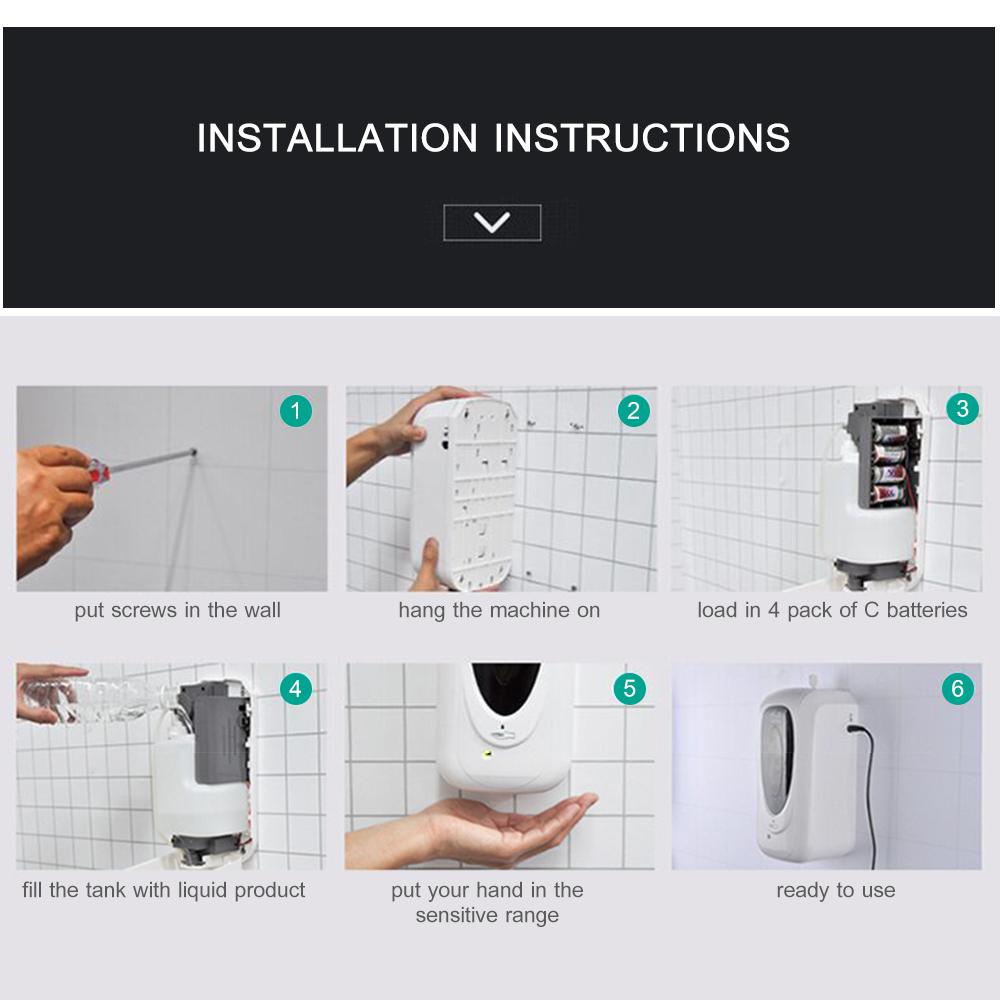 INSTALLATION INSTRUCTIONS

1
put screws in the wall

2
hang the machine on

3
load in 4 pack of C batteries

4
fill the tank with liquid product

5
put your hand in the sensitive range

6
ready to use