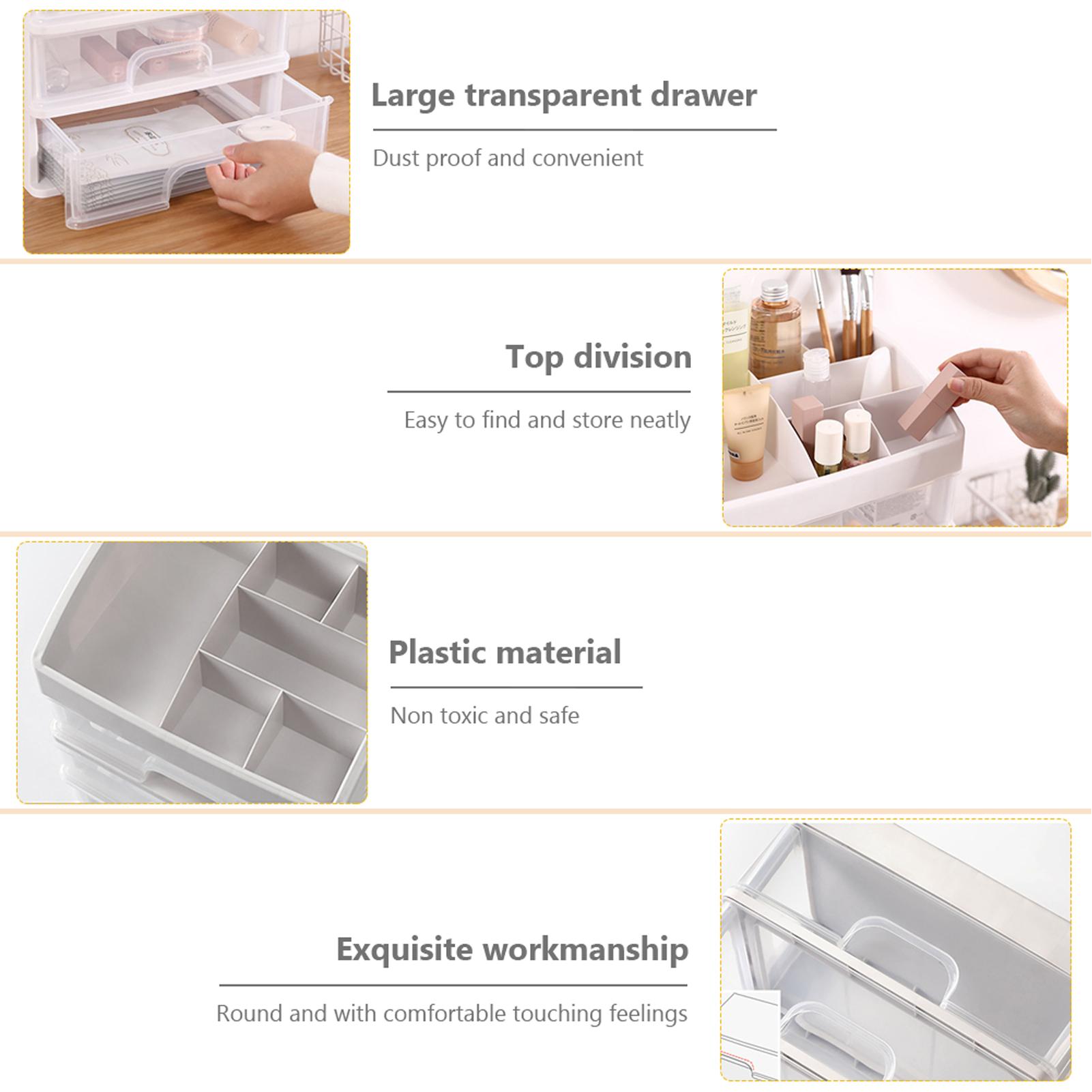 Large transparent drawer

Dust proof and convenient

Top division

Easy to find and store neatly

Plastic material

Non toxic and safe

Exquisite workmanship

Round and with comfortable touching feelings