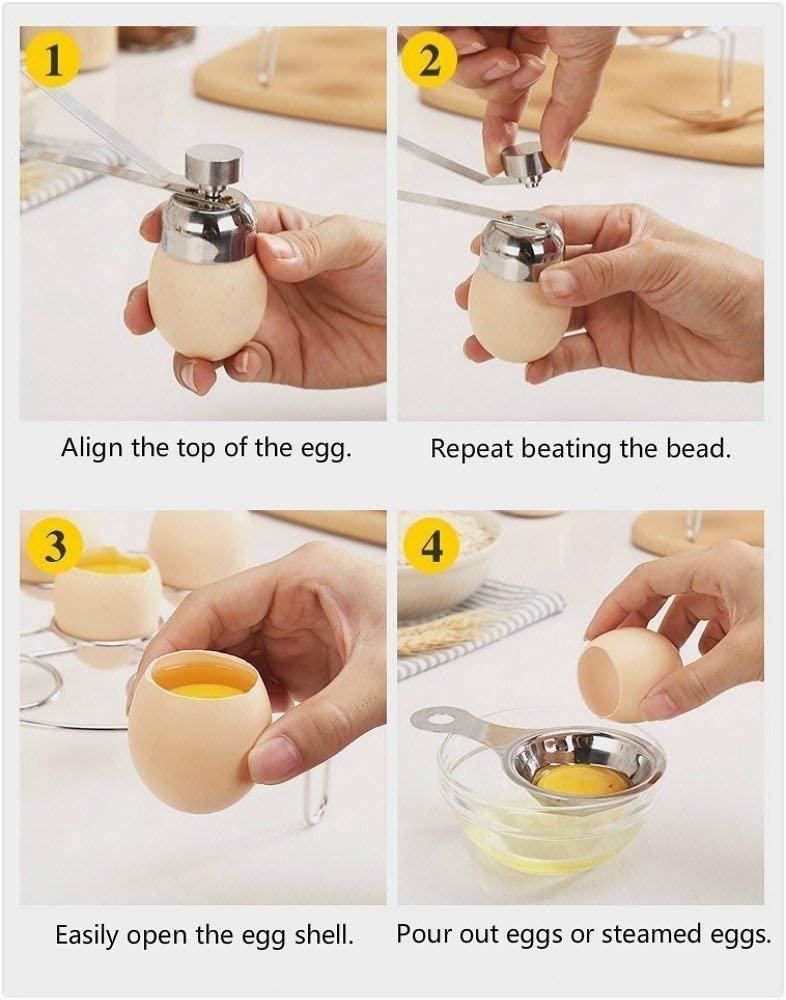 1

Align the top of the egg.

2

Repeat beating the bead.

3

Easily open the egg shell.

4

Pour out eggs or steamed eggs.