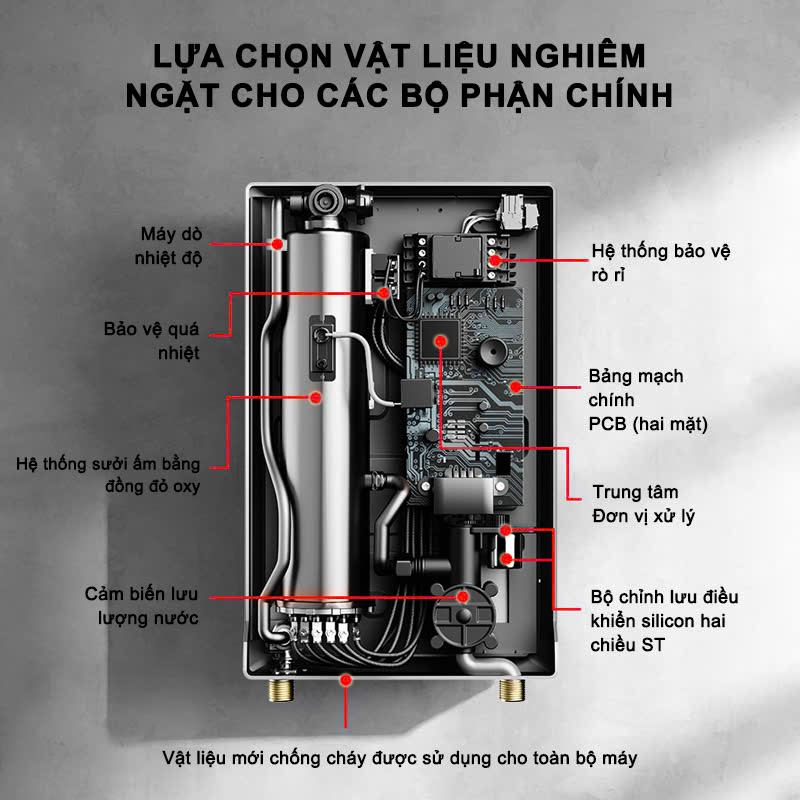 LỰA CHỌN VẬT LIỆU NGHIÊM NGẶT CHO CÁC BỘ PHẬN CHÍNH

Máy dò nhiệt độ

Bảo vệ quá nhiệt

Hệ thống sưởi ấm bằng đồng đỏ oxy

Cảm biến lưu lượng nước

Hệ thống bảo vệ rò rỉ

Bảng mạch chính PCB (hai mặt)

Trung tâm Đơn vị xử lý

Bộ chỉnh lưu điều khiển silicon hai chiều ST

Vật liệu mới chống cháy được sử dụng cho toàn bộ máy