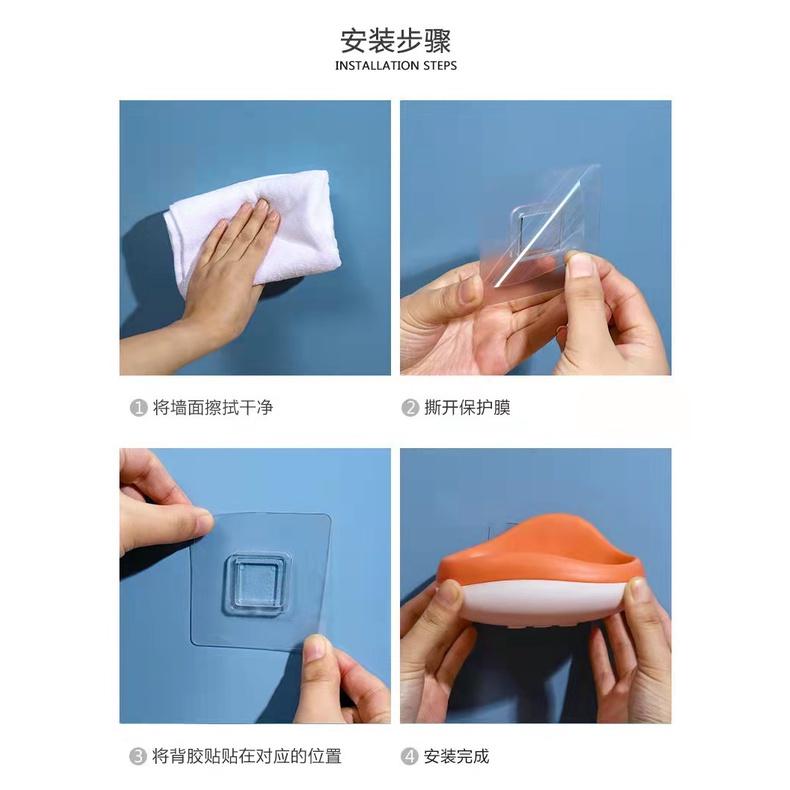 安装步骤
INSTALLATION STEPS

1 将墙面擦拭干净

2 撕开保护膜

3 将背胶贴贴在对应的位置

4 安装完成