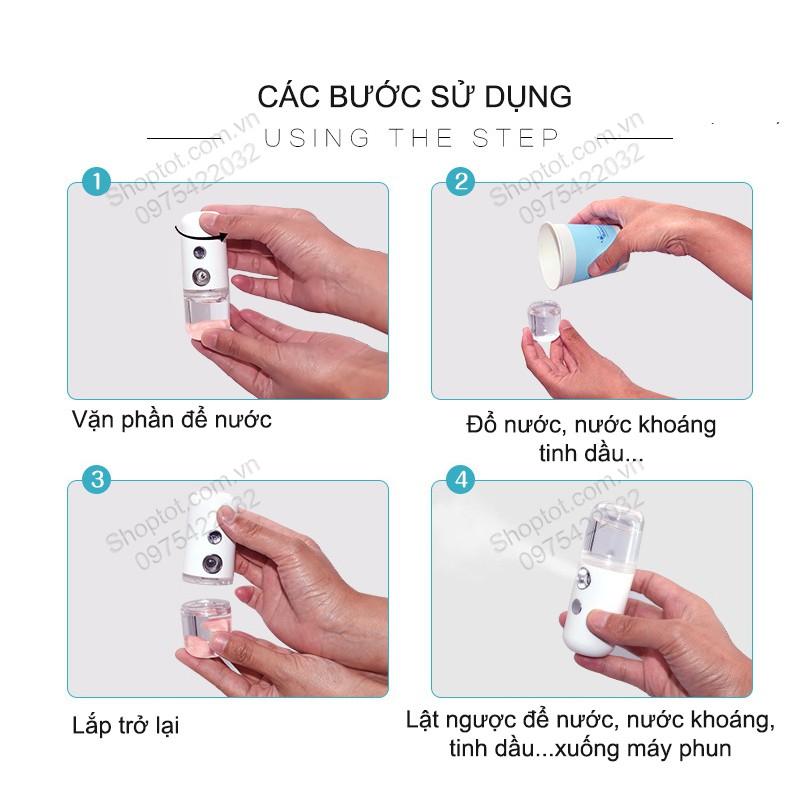 CÁC BƯỚC SỬ DỤNG
USING THE STEP

1
Shoptot.com.vn
0975422032

Vặn phần để nước

2
Shoptot.com.vn
0975422032

Đổ nước, nước khoáng tinh dầu...

3
Shoptot.com.vn
0975422032

Lắp trở lại

4
Shoptot.com.vn
0975422032

Lật ngược để nước, nước khoáng, tinh dầu...xuống máy phun