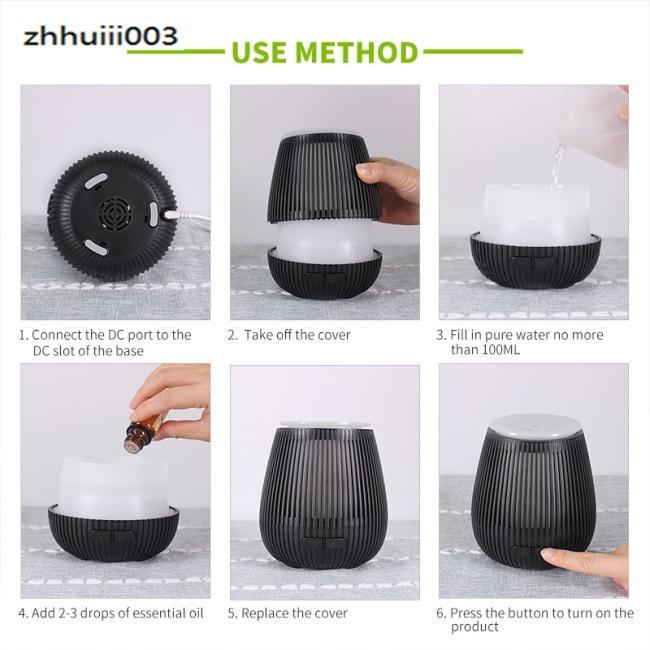 zhhuiii003

USE METHOD

1. Connect the DC port to the DC slot of the base

2. Take off the cover

3. Fill in pure water no more than 100ML

4. Add 2-3 drops of essential oil

5. Replace the cover

6. Press the button to turn on the product