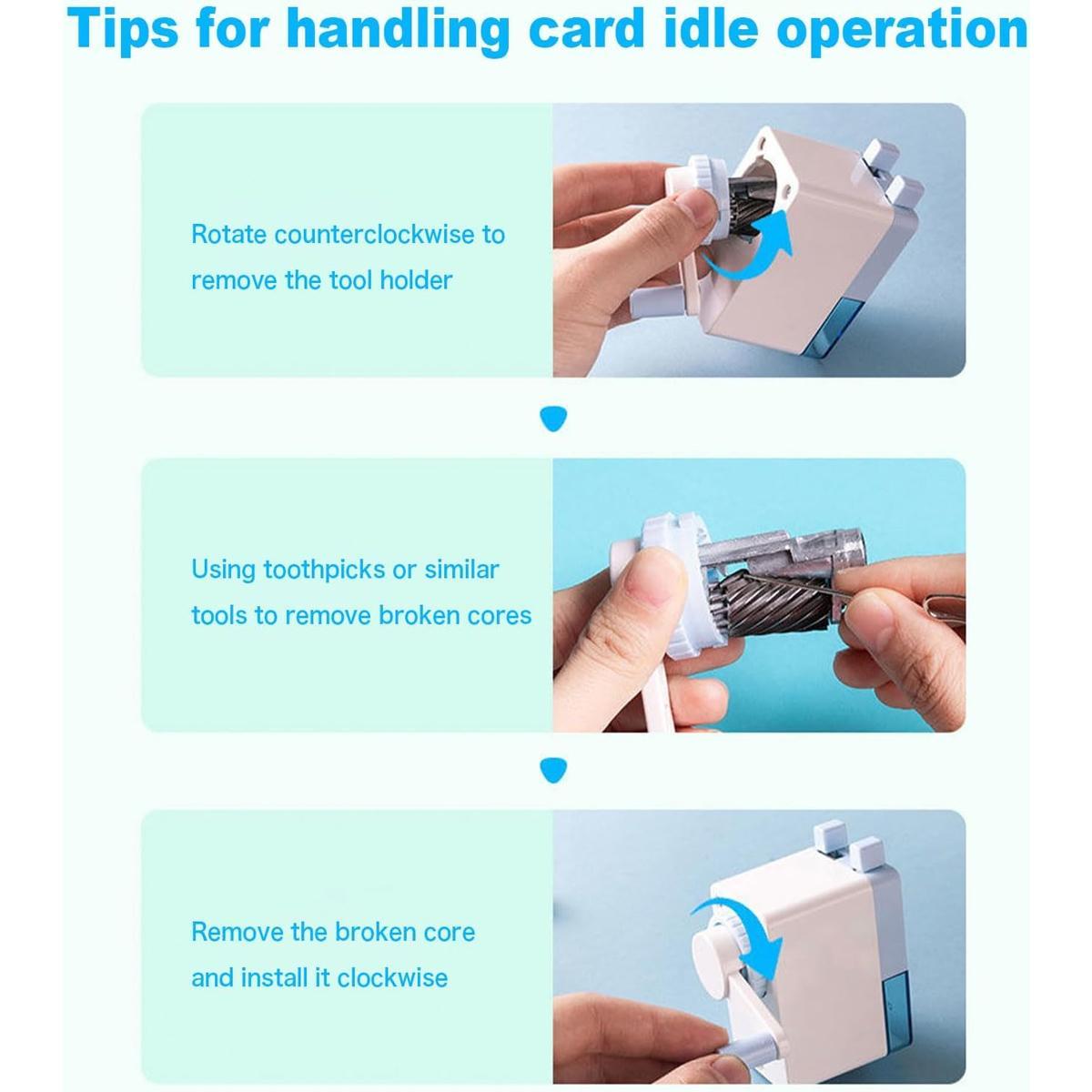 Tips for handling card idle operation

Rotate counterclockwise to remove the tool holder

Using toothpicks or similar tools to remove broken cores

Remove the broken core and install it clockwise