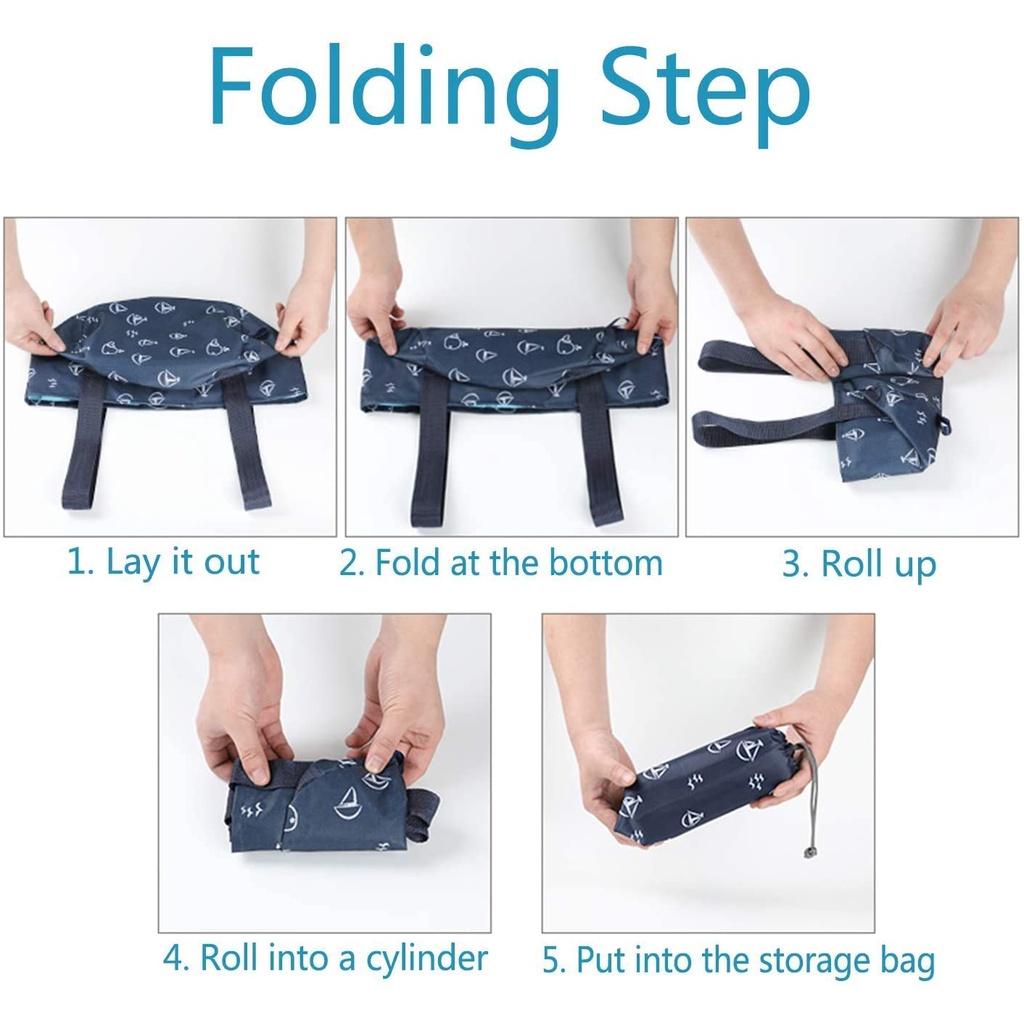 Folding Step

1. Lay it out

2. Fold at the bottom

3. Roll up

4. Roll into a cylinder

5. Put into the storage bag