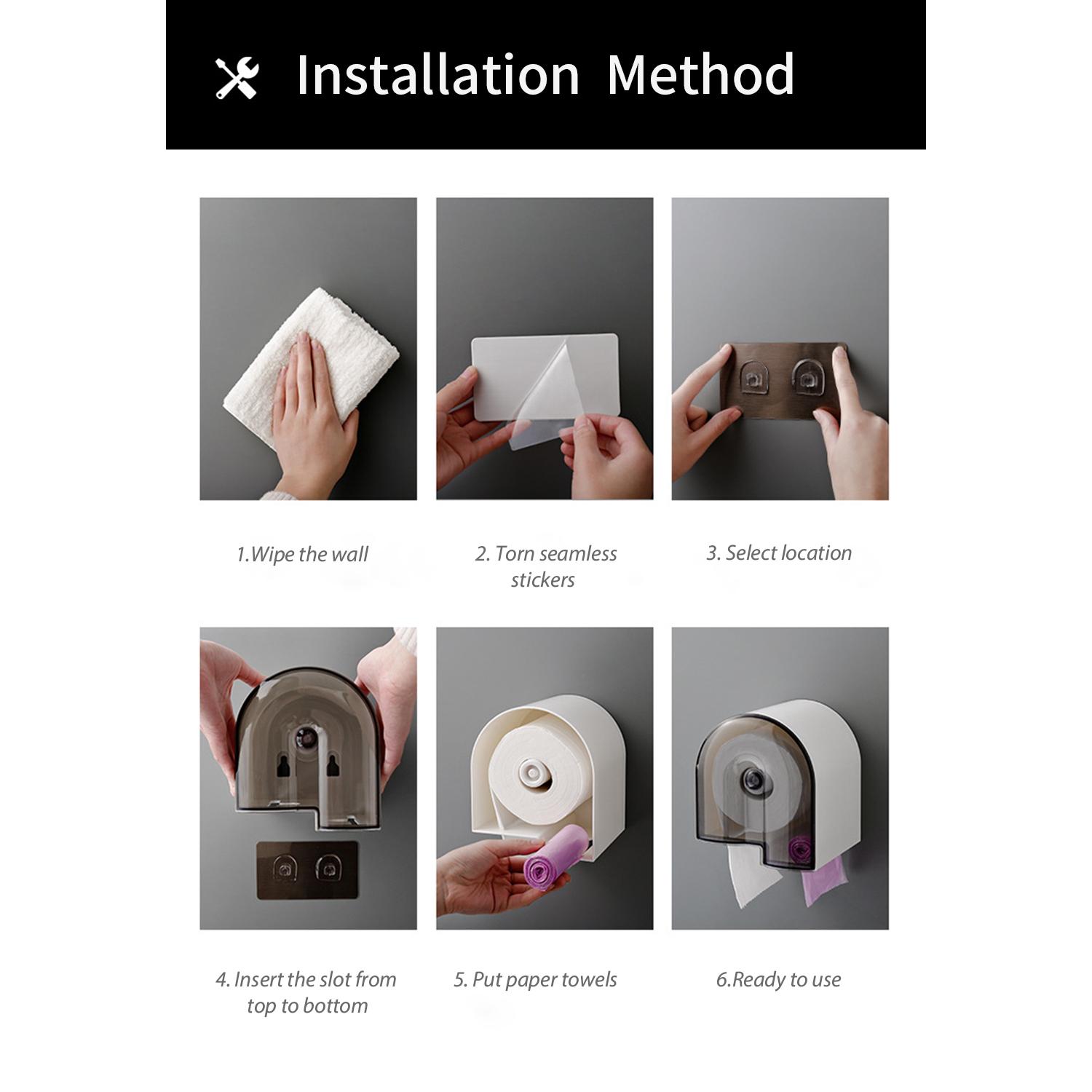 Installation Method

1.Wipe the wall

2. Torn seamless stickers

3. Select location

4. Insert the slot from top to bottom

5. Put paper towels

6.Ready to use