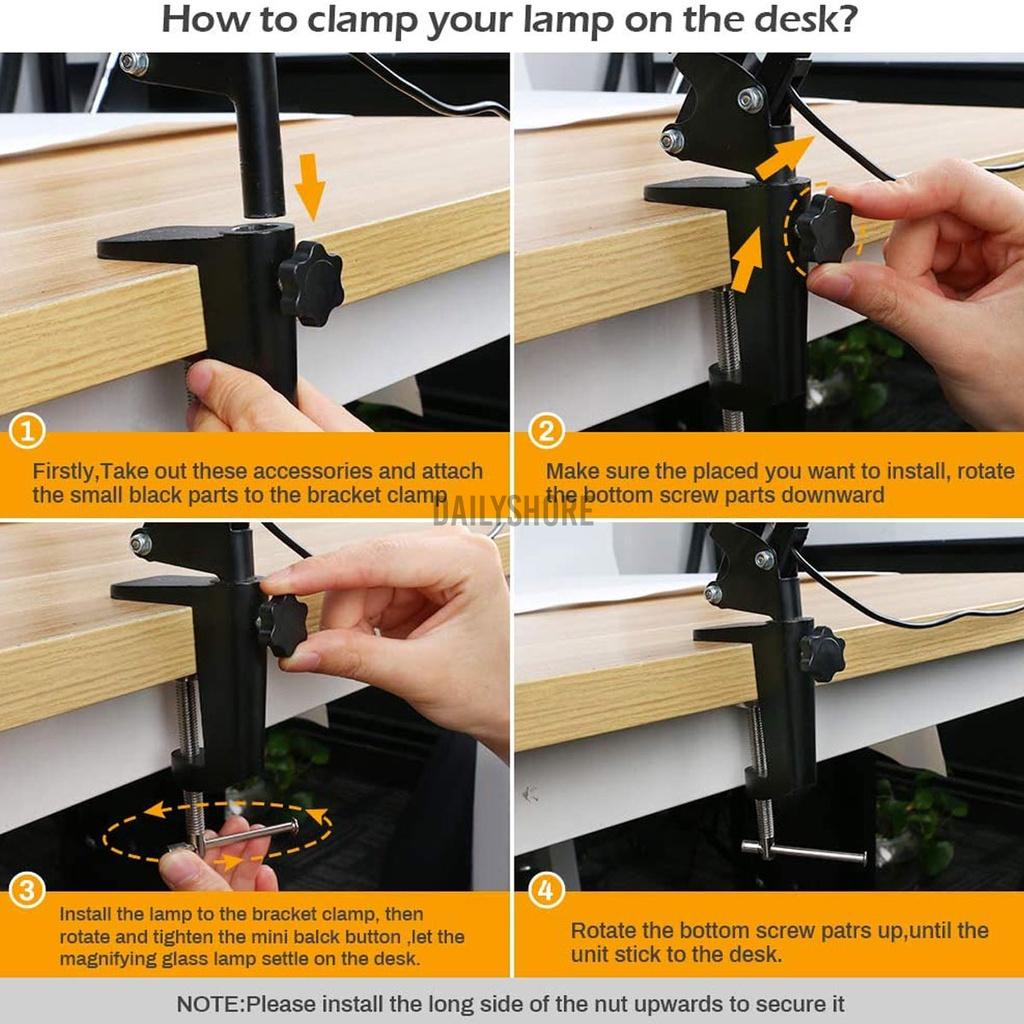 How to clamp your lamp on the desk?

1
Firstly,Take out these accessories and attach the small black parts to the bracket clamp

2
Make sure the placed you want to install, rotate the bottom screw parts downward

DAILYSHORE

3
Install the lamp to the bracket clamp, then rotate and tighten the mini balck button ,let the magnifying glass lamp settle on the desk.

4
Rotate the bottom screw patrs up,until the unit stick to the desk.

NOTE:Please install the long side of the nut upwards to secure it