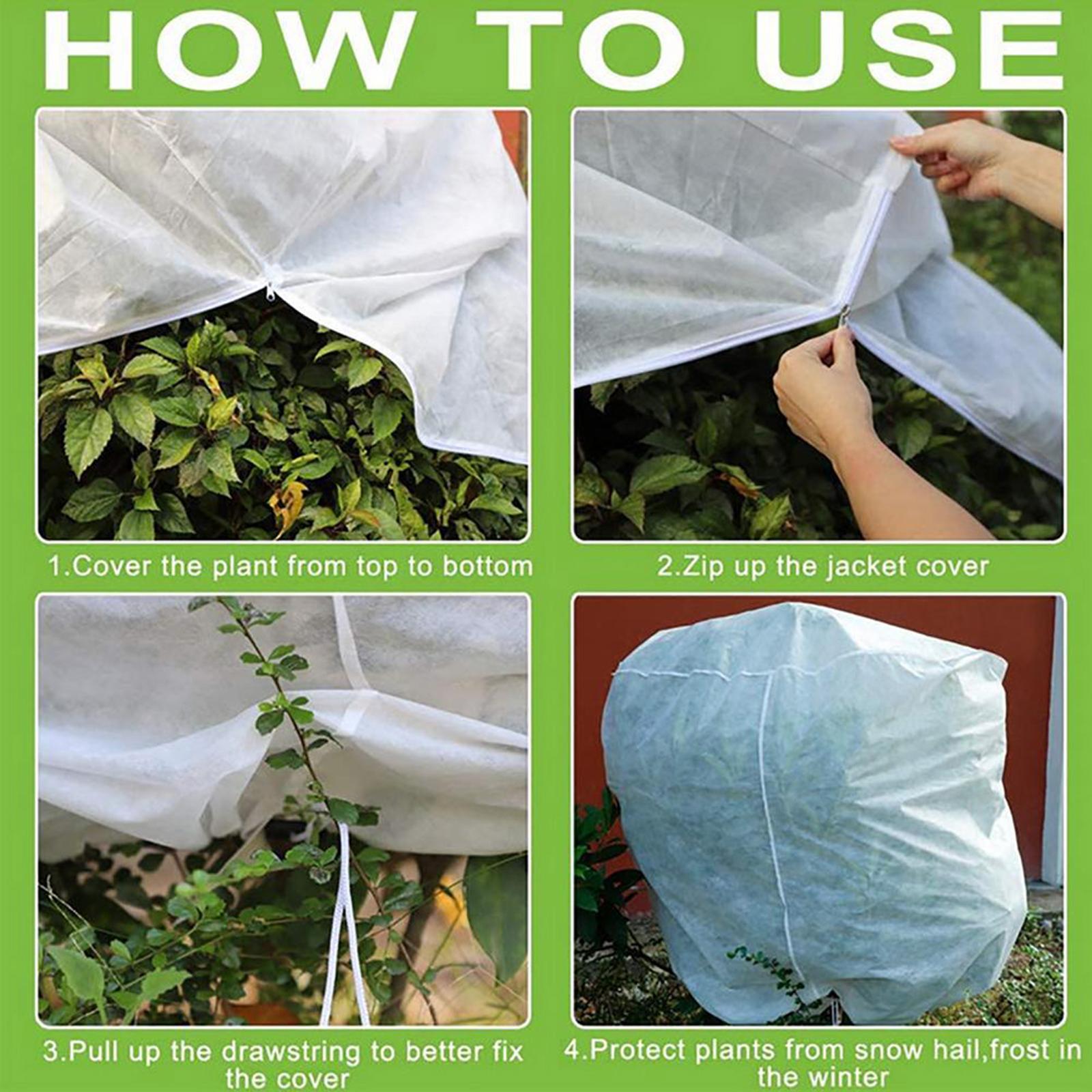 HOW TO USE

1.Cover the plant from top to bottom

2.Zip up the jacket cover

3.Pull up the drawstring to better fix the cover

4.Protect plants from snow hail,frost in the winter