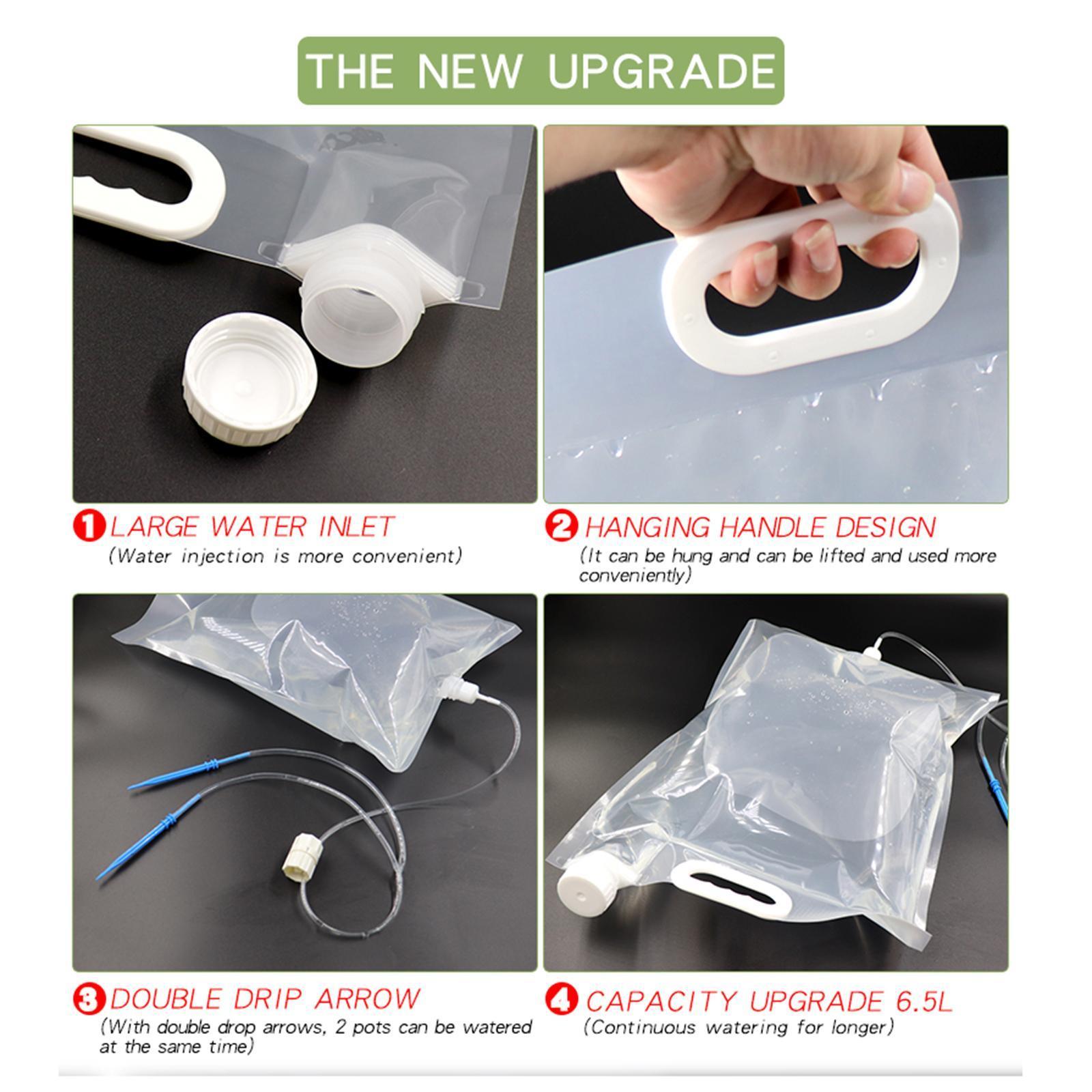 THE NEW UPGRADE

1 LARGE WATER INLET
(Water injection is more convenient)

2 HANGING HANDLE DESIGN
(It can be hung and can be lifted and used more conveniently)

3 DOUBLE DRIP ARROW
(With double drop arrows, 2 pots can be watered at the same time)

4 CAPACITY UPGRADE 6.5L
(Continuous watering for longer)