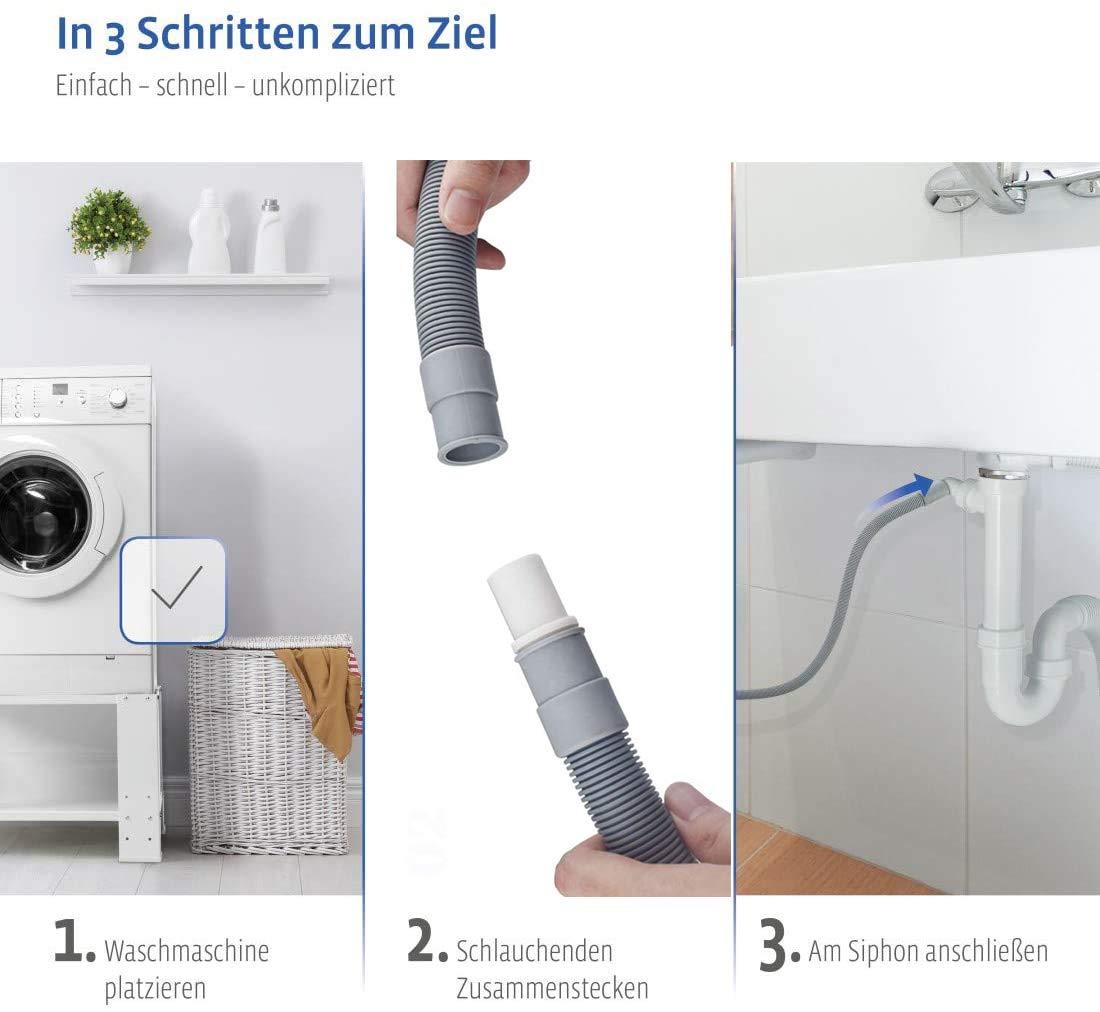 In 3 Schritten zum Ziel

Einfach – schnell – unkompliziert

1. Waschmaschine platzieren

2. Schlauchenden Zusammenstecken

3. Am Siphon anschließen