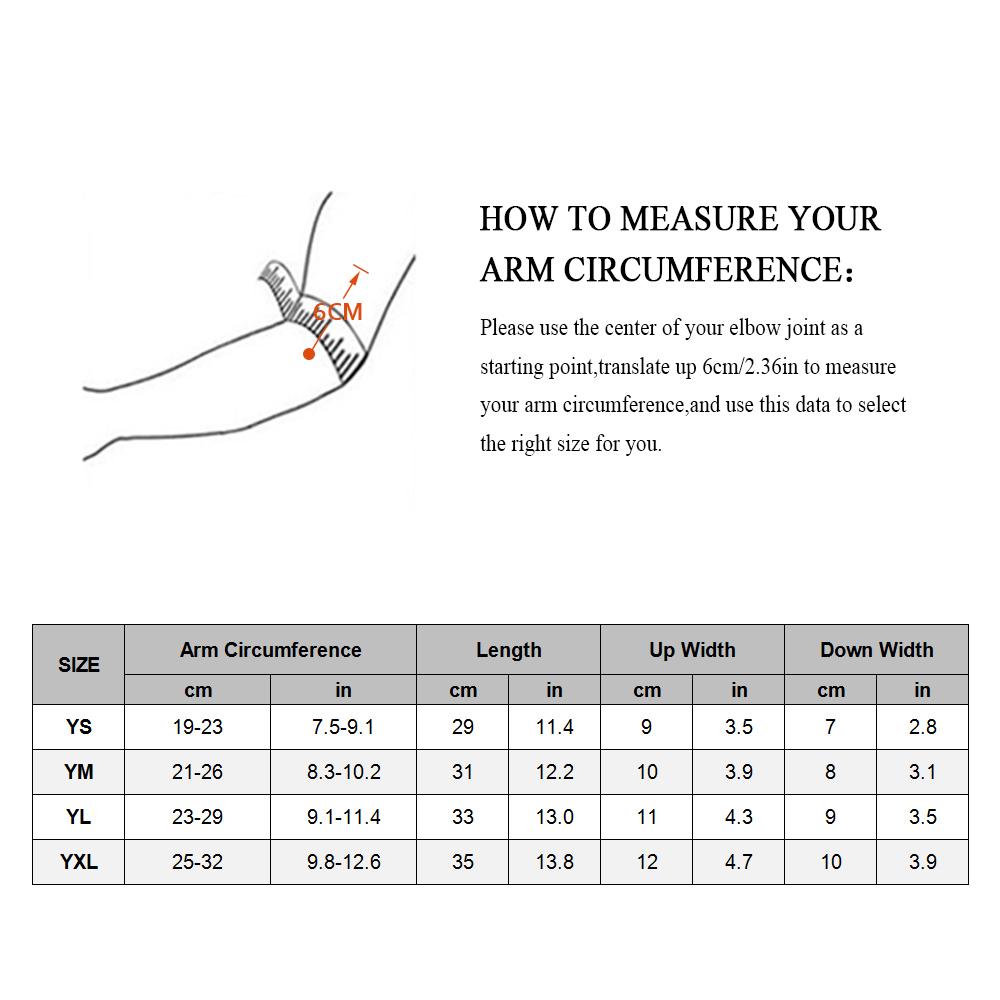 6CM

HOW TO MEASURE YOUR ARM CIRCUMFERENCE:

Please use the center of your elbow joint as a starting point,translate up 6cm/2.36in to measure your arm circumference,and use this data to select the right size for you.

| SIZE | Arm Circumference | | Length | | Up Width | | Down Width | |
|---|---|---|---|---|---|---|---|---|
| | cm | in | cm | in | cm | in | cm | in |
| YS | 19-23 | 7.5-9.1 | 29 | 11.4 | 9 | 3.5 | 7 | 2.8 |
| YM | 21-26 | 8.3-10.2 | 31 | 12.2 | 10 | 3.9 | 8 | 3.1 |
| YL | 23-29 | 9.1-11.4 | 33 | 13.0 | 11 | 4.3 | 9 | 3.5 |
| YXL | 25-32 | 9.8-12.6 | 35 | 13.8 | 12 | 4.7 | 10 | 3.9 |