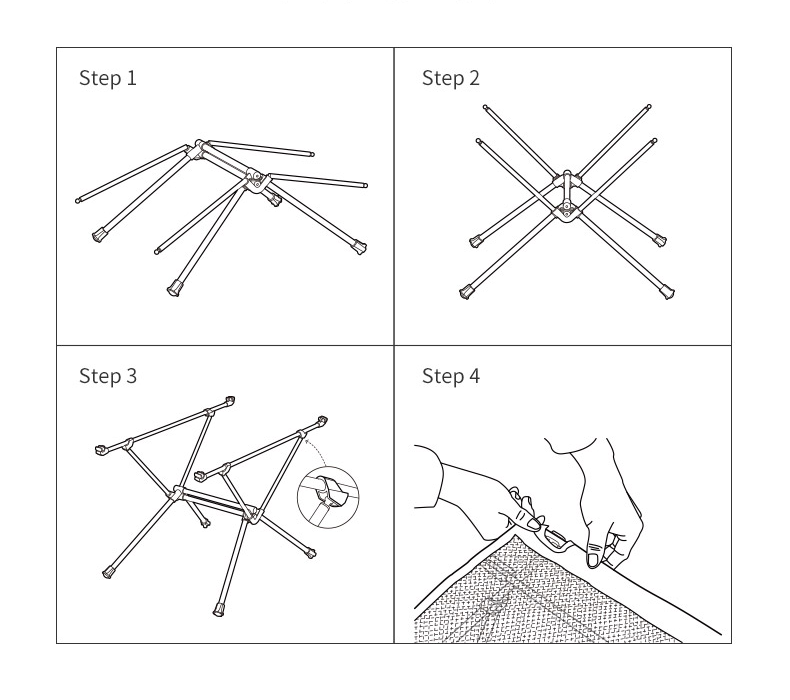 Step 1

Step 2

Step 3

Step 4