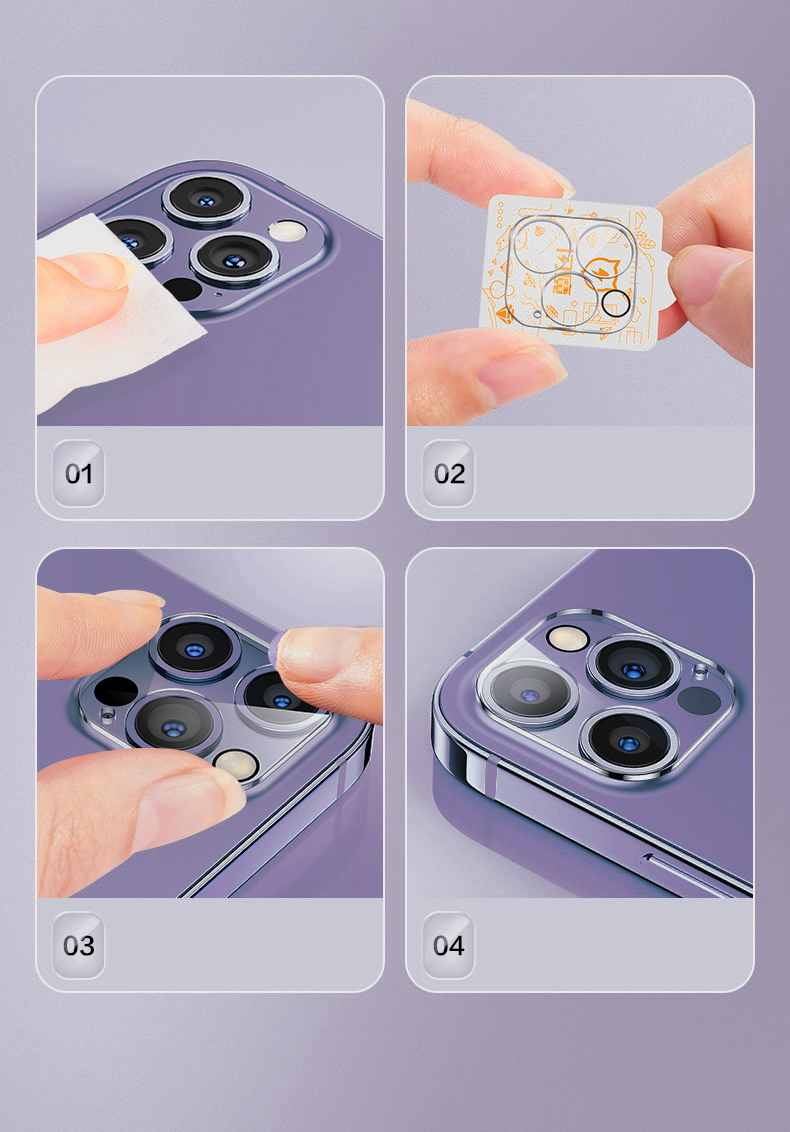 01

02

03

04