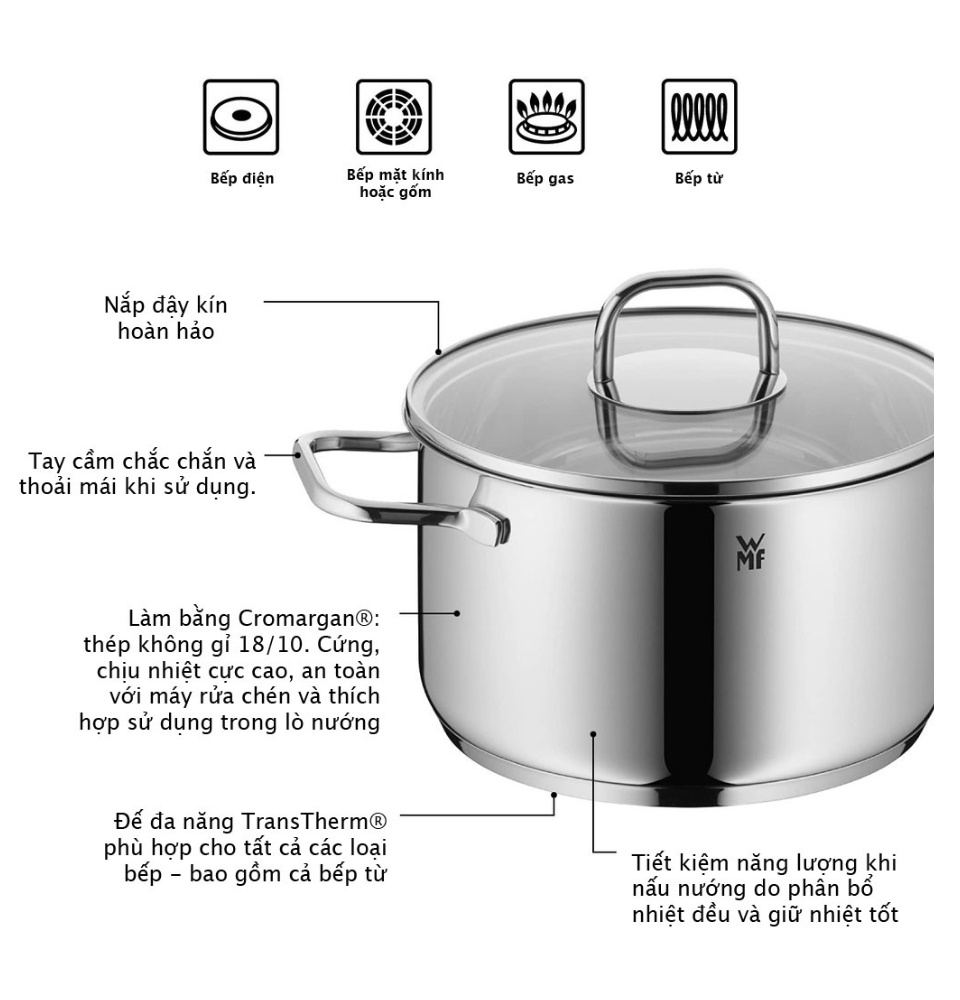 Bếp điện

Bếp mặt kính hoặc gốm

Bếp gas

Bếp từ

Nắp đậy kín hoàn hảo

Tay cầm chắc chắn và thoải mái khi sử dụng.

WMF

Làm bằng Cromargan®: thép không gỉ 18/10. Cứng, chịu nhiệt cực cao, an toàn với máy rửa chén và thích hợp sử dụng trong lò nướng

Đế đa năng TransTherm® phù hợp cho tất cả các loại bếp – bao gồm cả bếp từ

Tiết kiệm năng lượng khi nấu nướng do phân bổ nhiệt đều và giữ nhiệt tốt