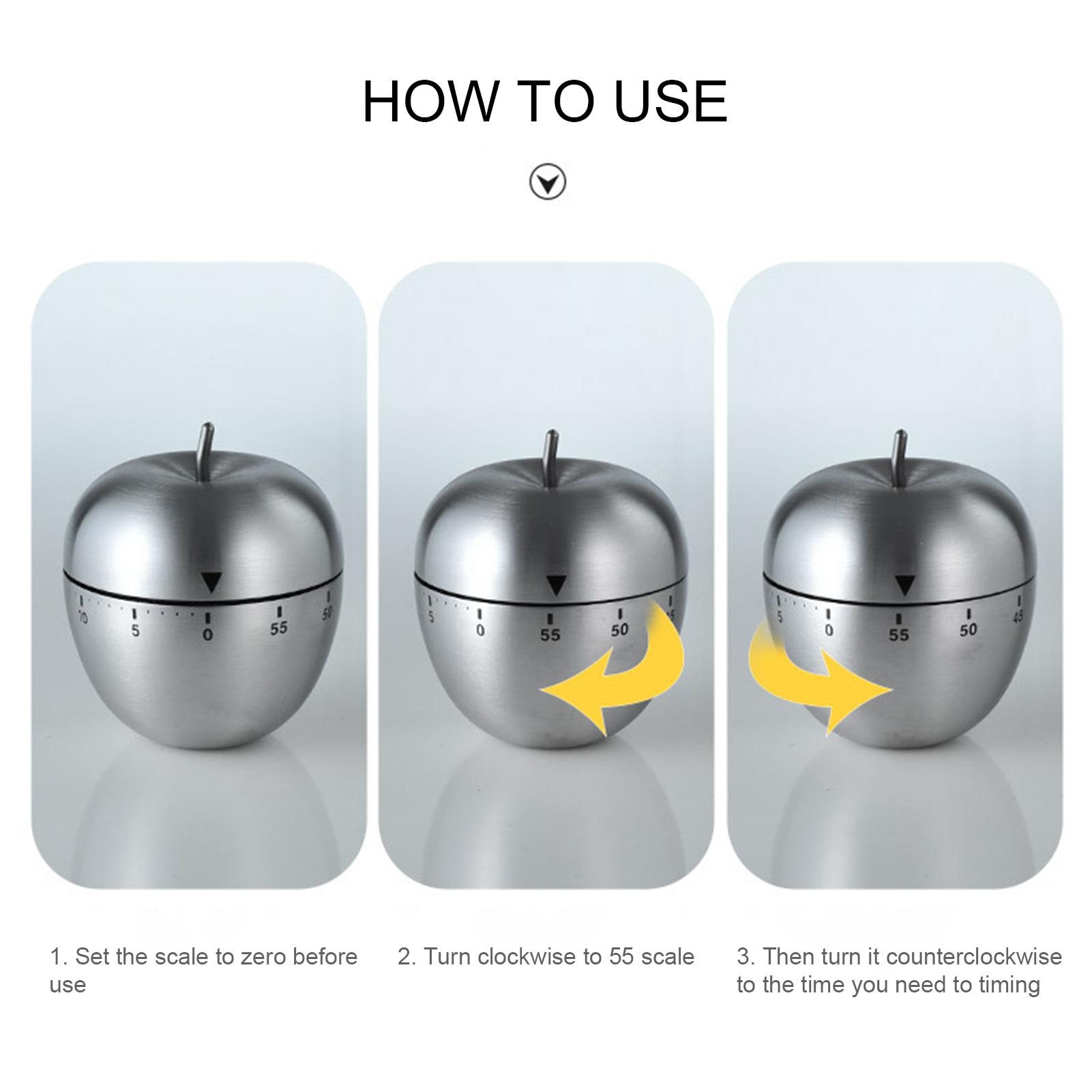 HOW TO USE

10 5 0 55 50

5 0 55 50

5 0 55 50 45

1. Set the scale to zero before use

2. Turn clockwise to 55 scale

3. Then turn it counterclockwise to the time you need to timing