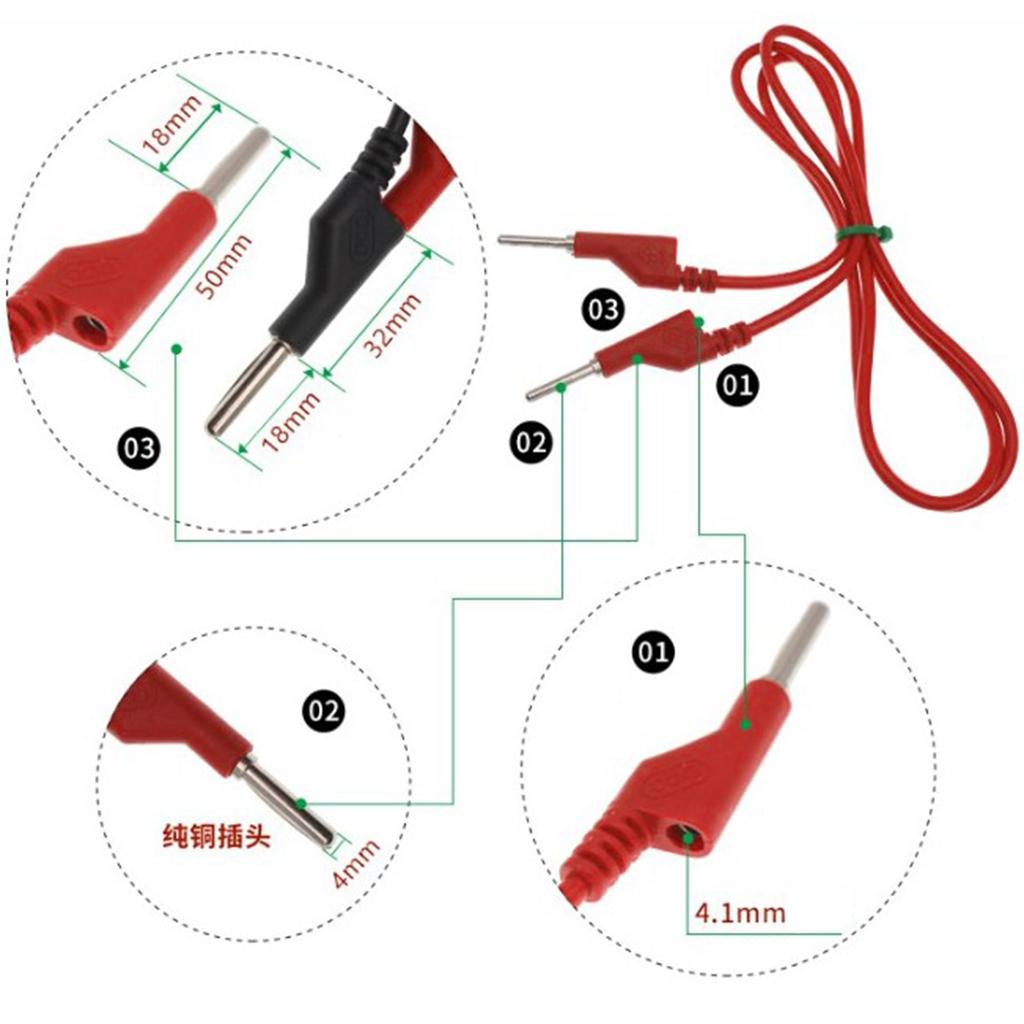 18mm
50mm
32mm
18mm
03
03
02
01
02
纯铜插头
4mm
01
4.1mm