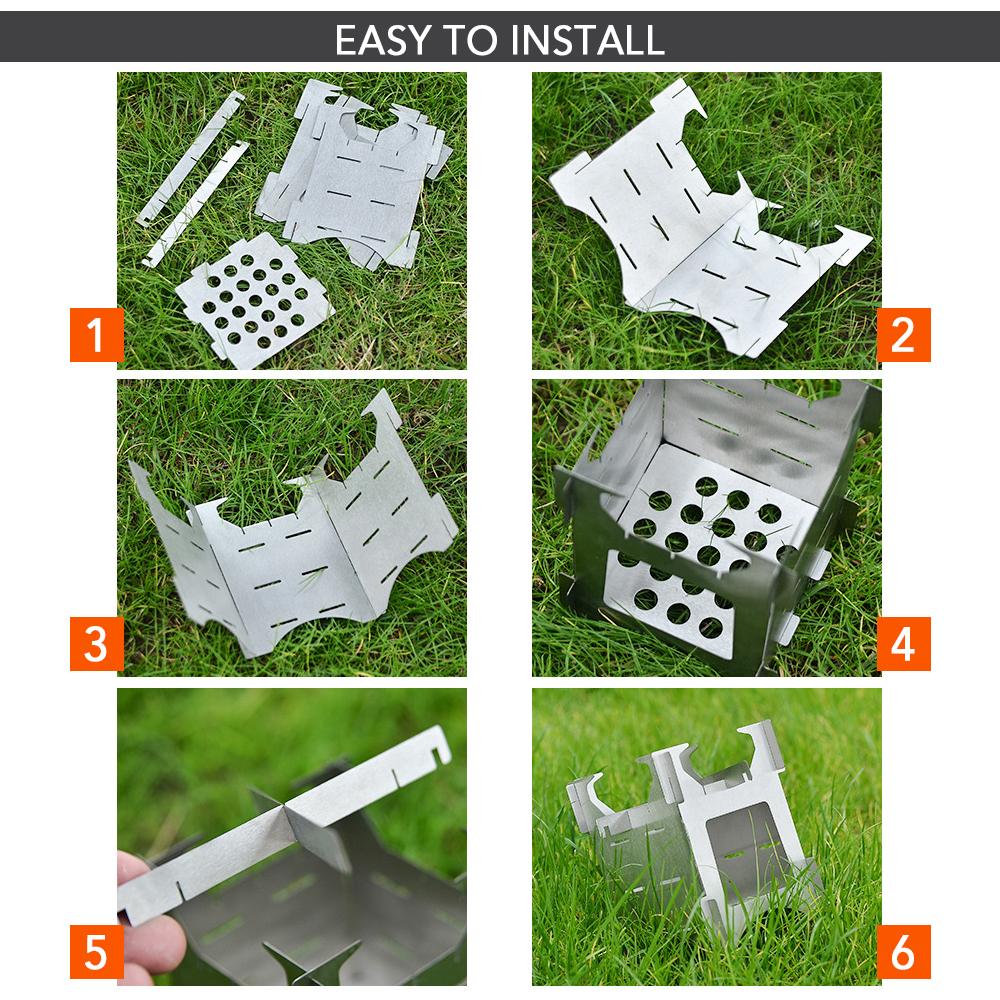 EASY TO INSTALL

1

2

3

4

5

6