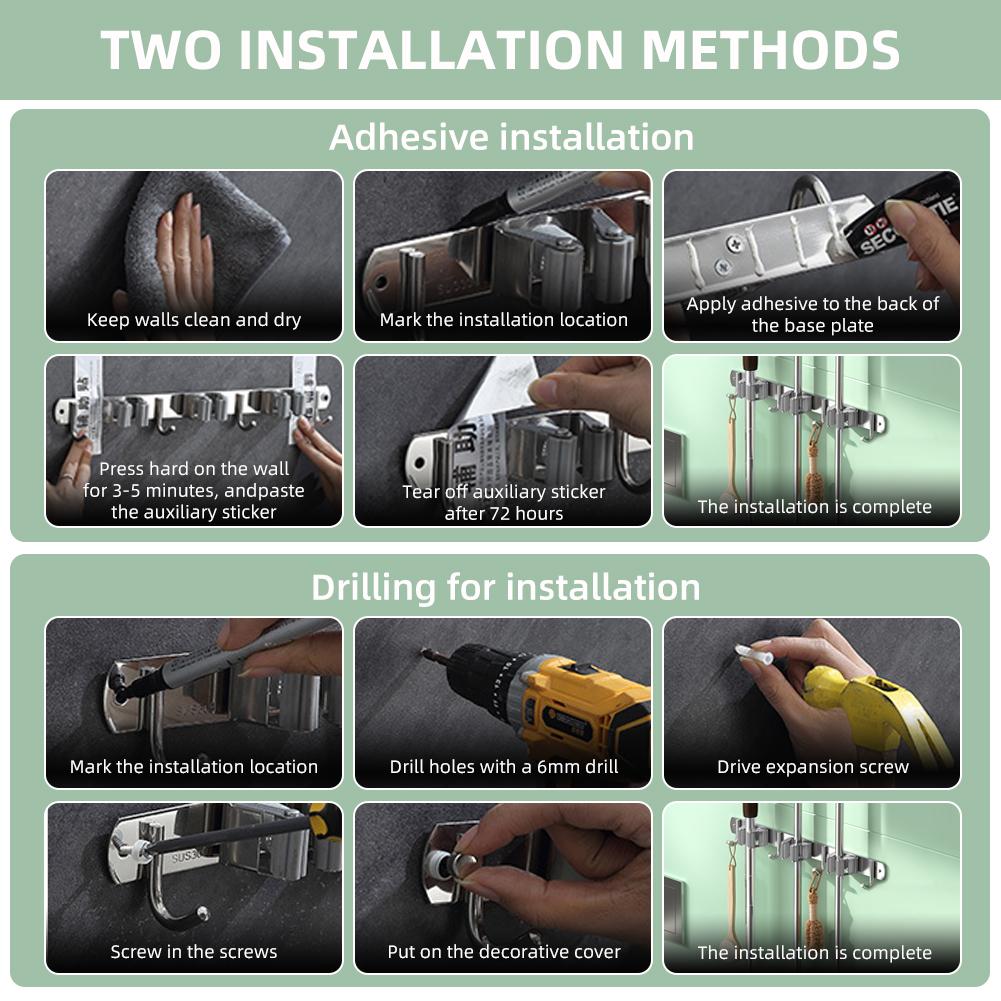 TWO INSTALLATION METHODS

Adhesive installation

Keep walls clean and dry

Mark the installation location

Apply adhesive to the back of the base plate

Press hard on the wall for 3-5 minutes, andpaste the auxiliary sticker

Tear off auxiliary sticker after 72 hours

The installation is complete

Drilling for installation

Mark the installation location

Drill holes with a 6mm drill

Drive expansion screw

Screw in the screws

Put on the decorative cover

The installation is complete