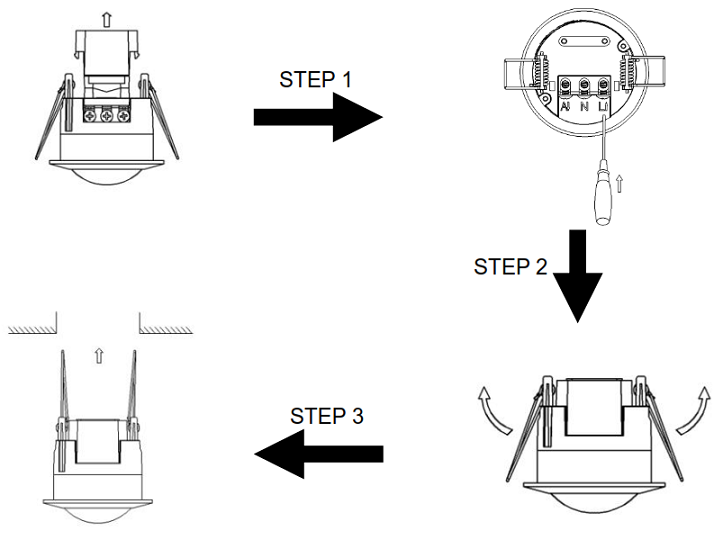 STEP 1

A N L

STEP 2

STEP 3