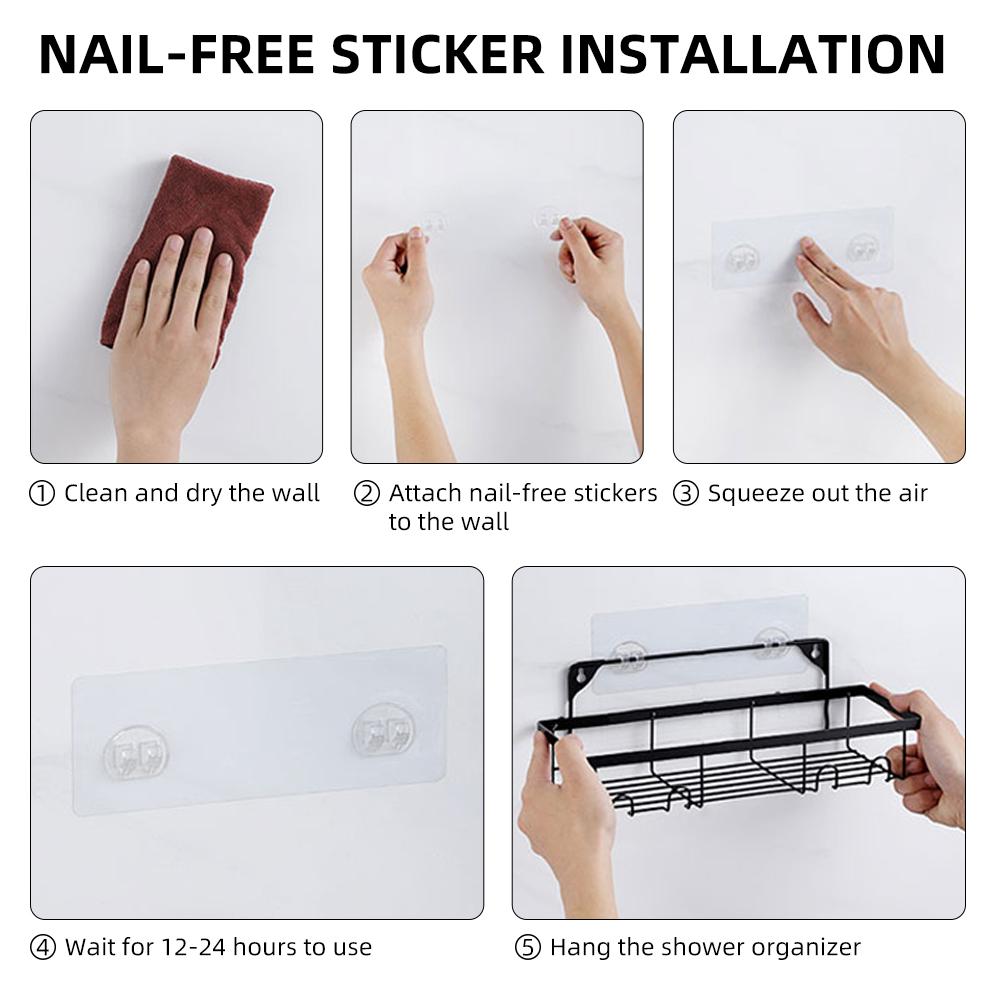 NAIL-FREE STICKER INSTALLATION

① Clean and dry the wall

② Attach nail-free stickers to the wall

③ Squeeze out the air

④ Wait for 12-24 hours to use

⑤ Hang the shower organizer