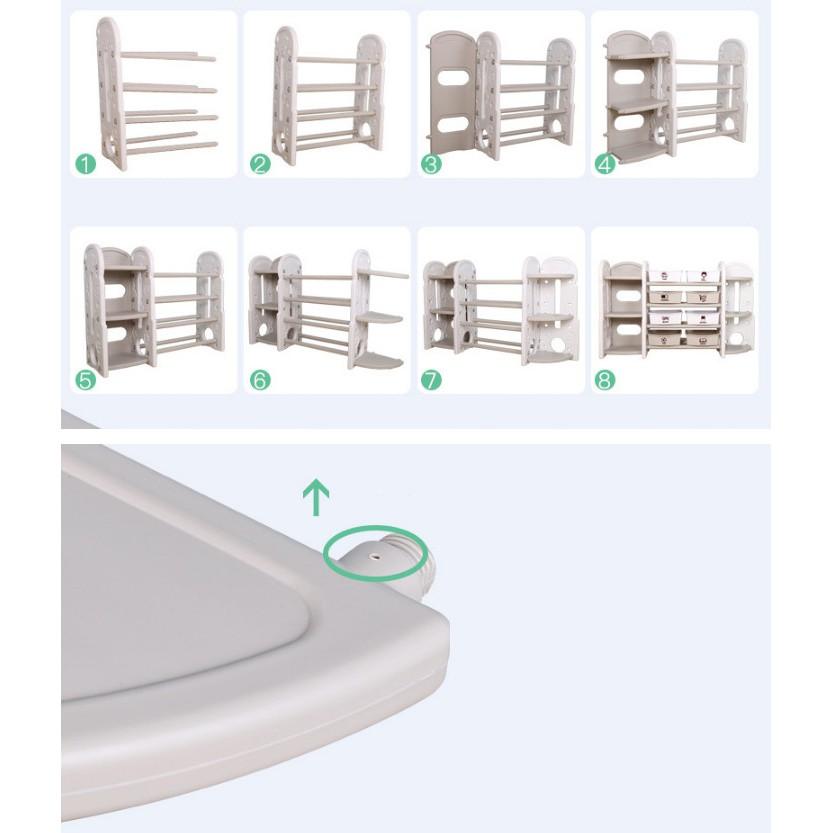 1
2
3
4
5
6
7
8