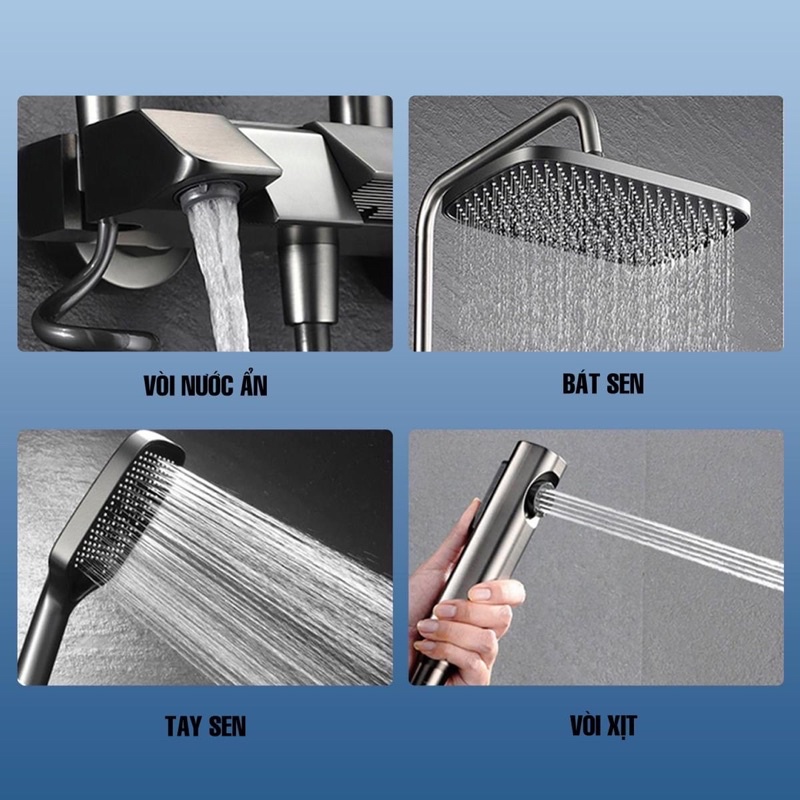 VÒI NƯỚC ẨN

BÁT SEN

TAY SEN

VÒI XỊT