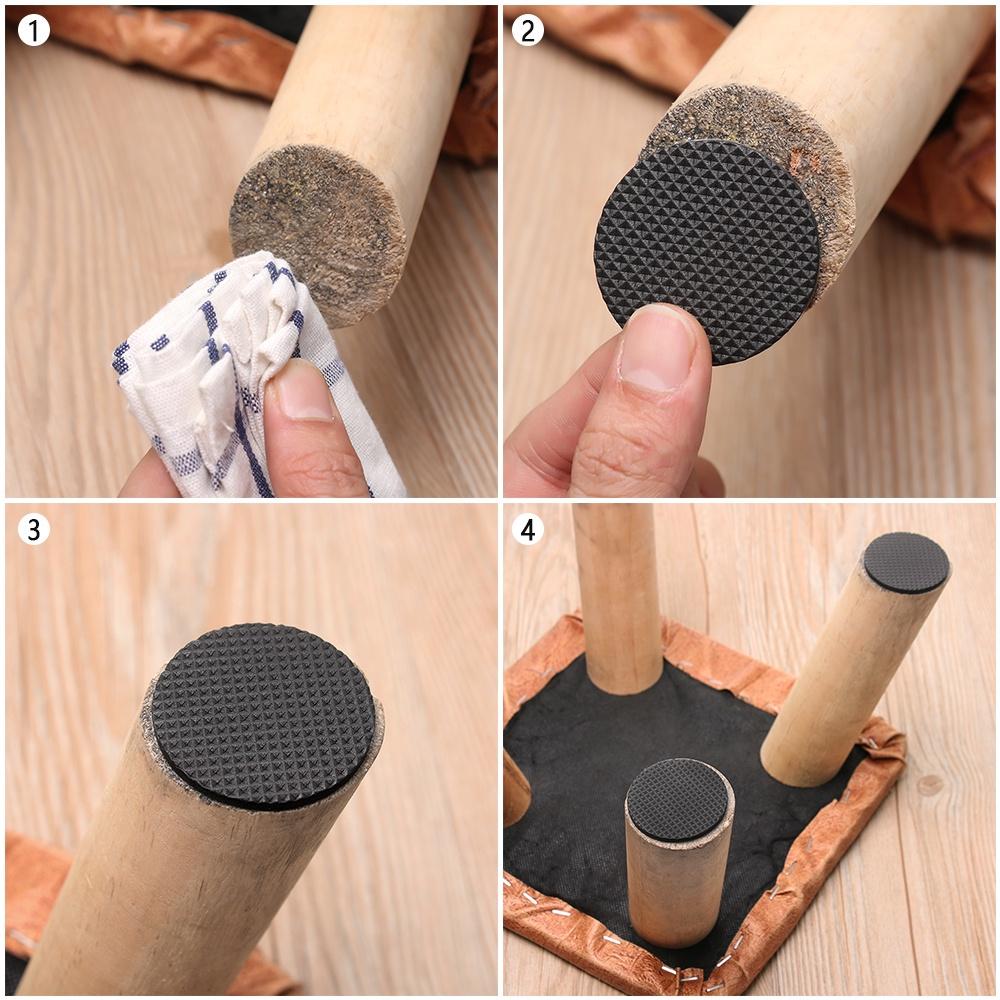 1
2
3
4