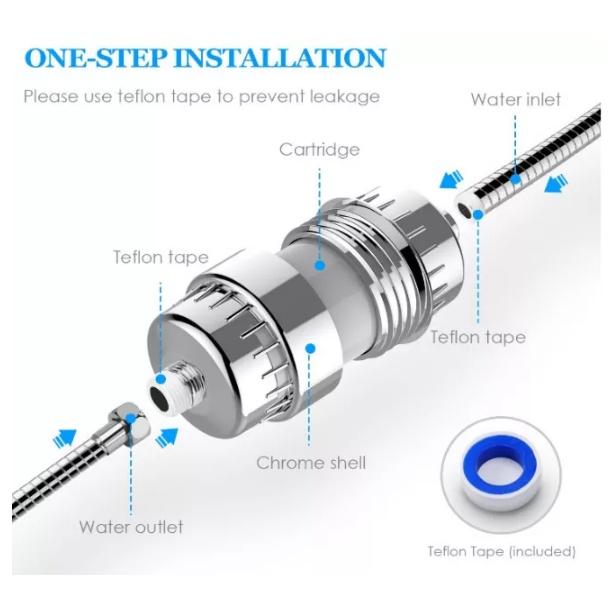 ONE-STEP INSTALLATION

Please use teflon tape to prevent leakage

Water inlet

Cartridge

Teflon tape

Teflon tape

Chrome shell

Water outlet

Teflon Tape (included)