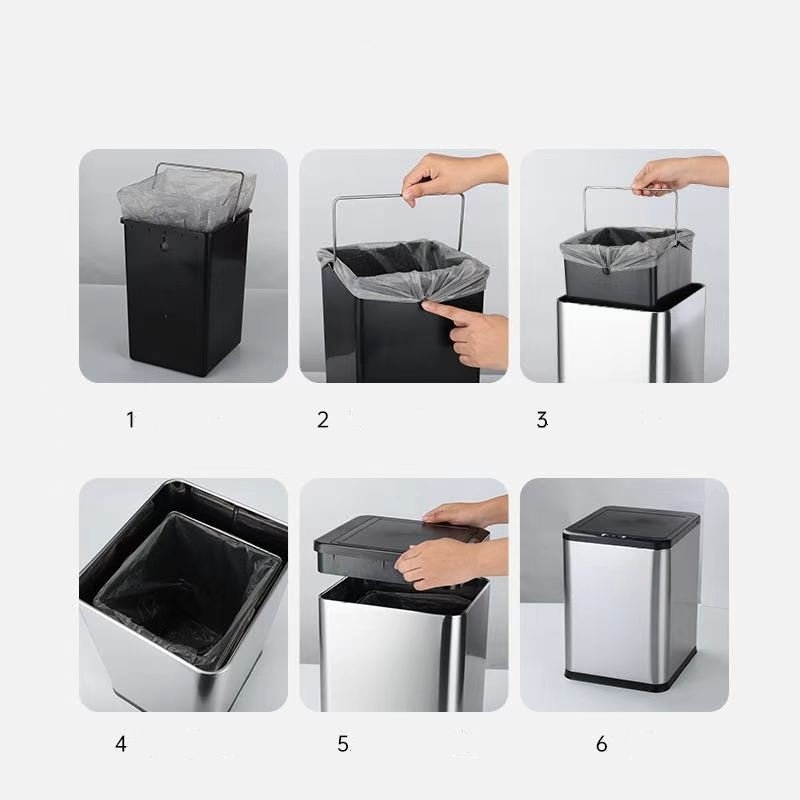 1

2

3

4

5

6