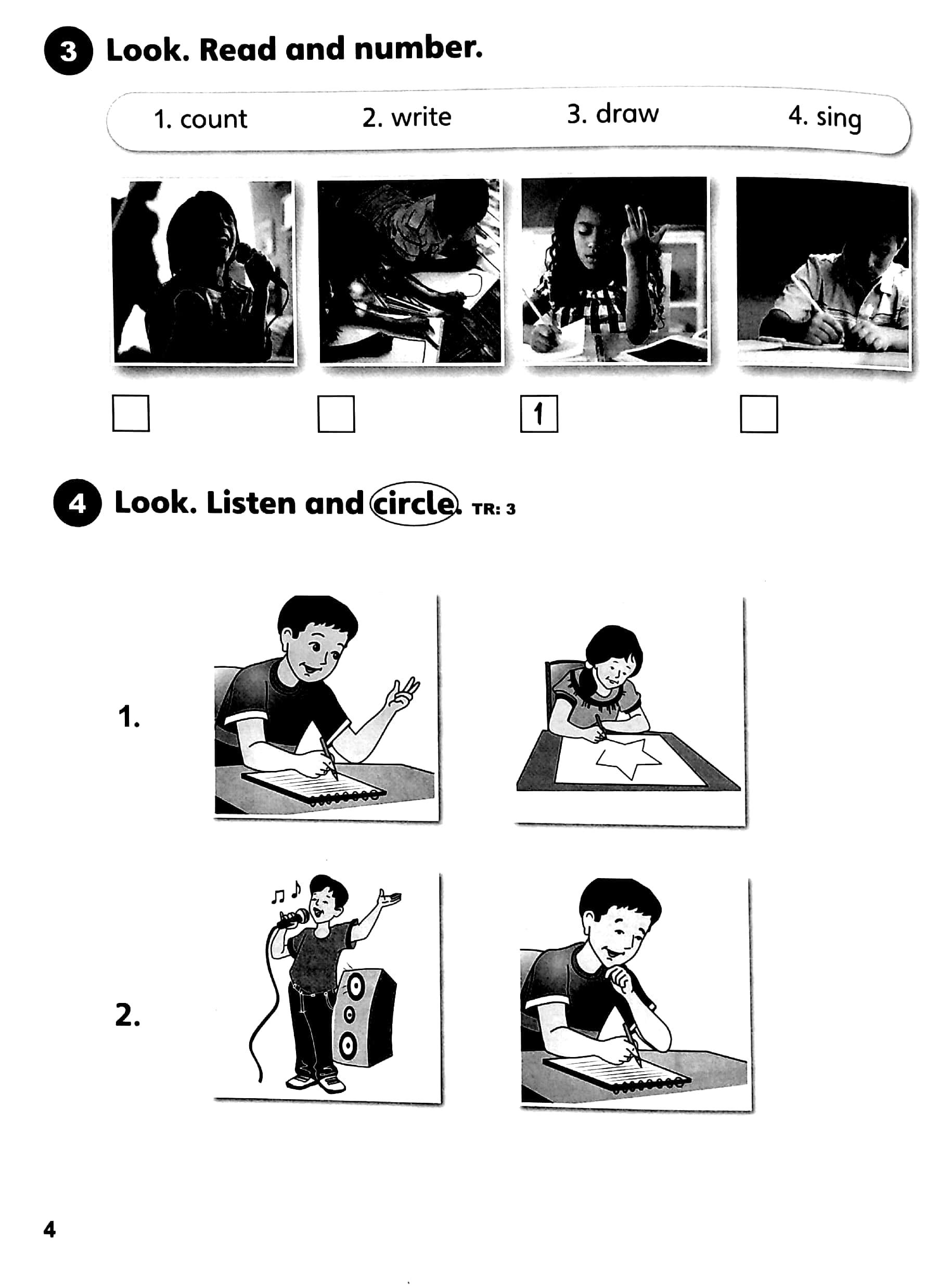 3 Look. Read and number.

1. count 2. write 3. draw 4. sing

1

4 Look. Listen and circle. TR: 3

1.

2.

4