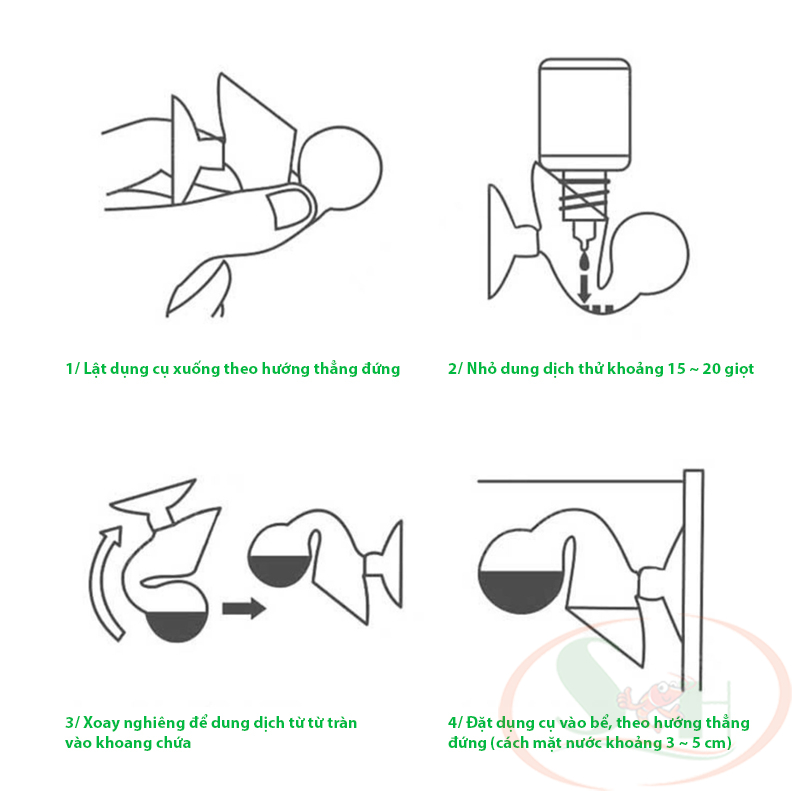 1/ Lật dụng cụ xuống theo hướng thẳng đứng

2/ Nhỏ dung dịch thử khoảng 15 ~ 20 giọt

3/ Xoay nghiêng để dung dịch từ từ tràn vào khoang chứa

4/ Đặt dụng cụ vào bể, theo hướng thẳng đứng (cách mặt nước khoảng 3 ~ 5 cm)