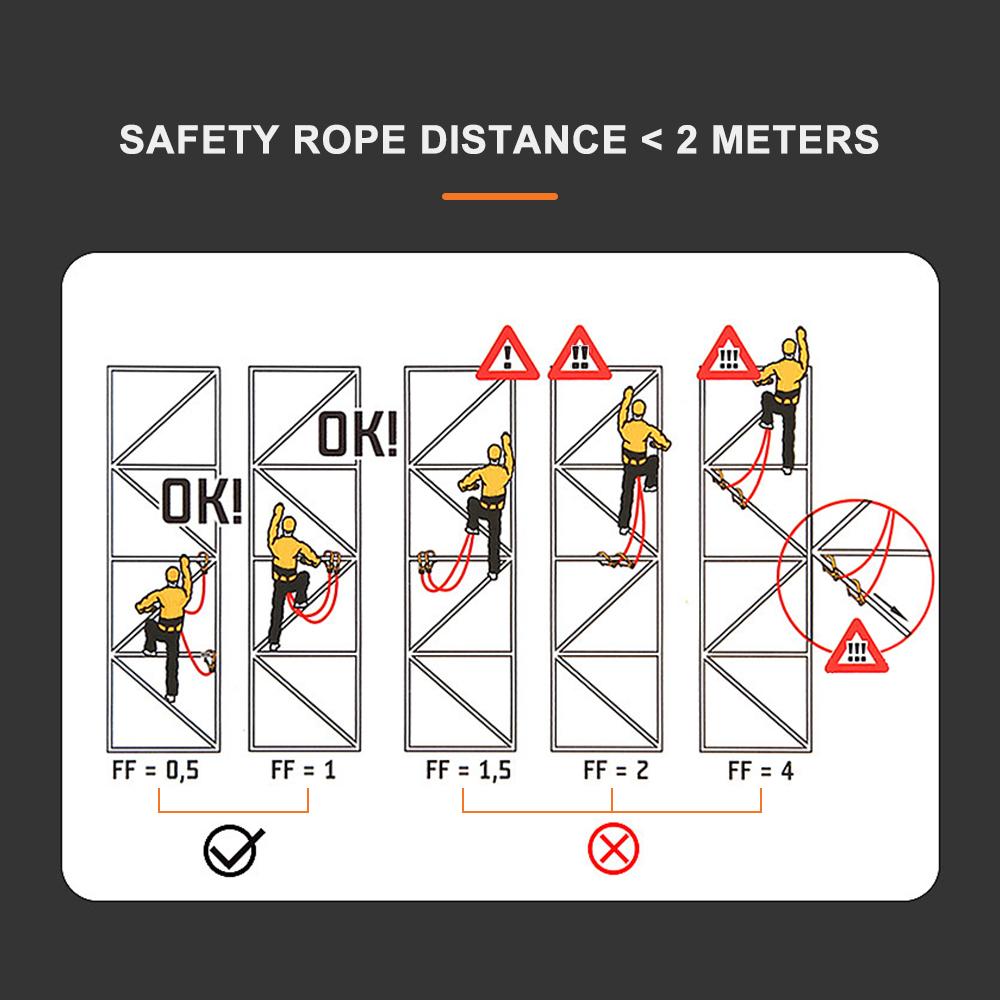 SAFETY ROPE DISTANCE < 2 METERS

OK!

OK!

!

!!

!!!

!!!

FF = 0,5

FF = 1

FF = 1,5

FF = 2

FF = 4