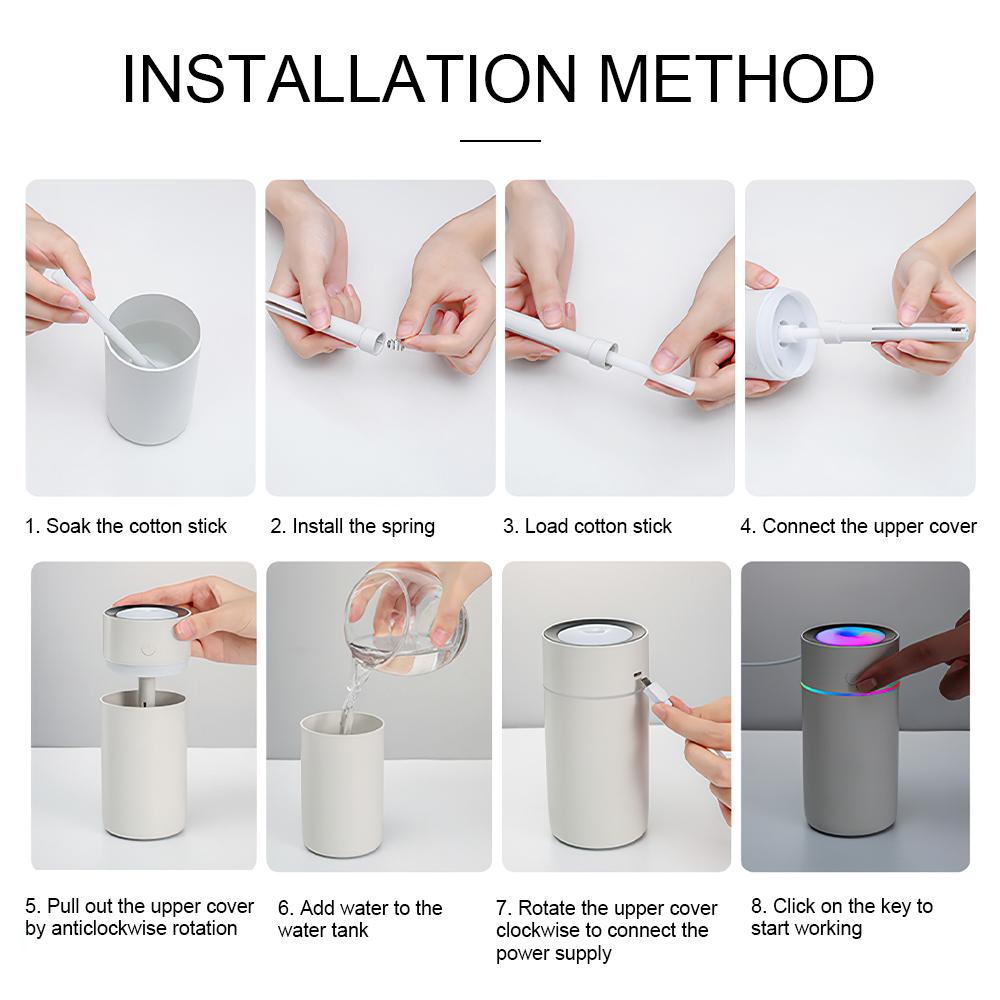 INSTALLATION METHOD

1. Soak the cotton stick

2. Install the spring

3. Load cotton stick

4. Connect the upper cover

5. Pull out the upper cover by anticlockwise rotation

6. Add water to the water tank

7. Rotate the upper cover clockwise to connect the power supply

8. Click on the key to start working