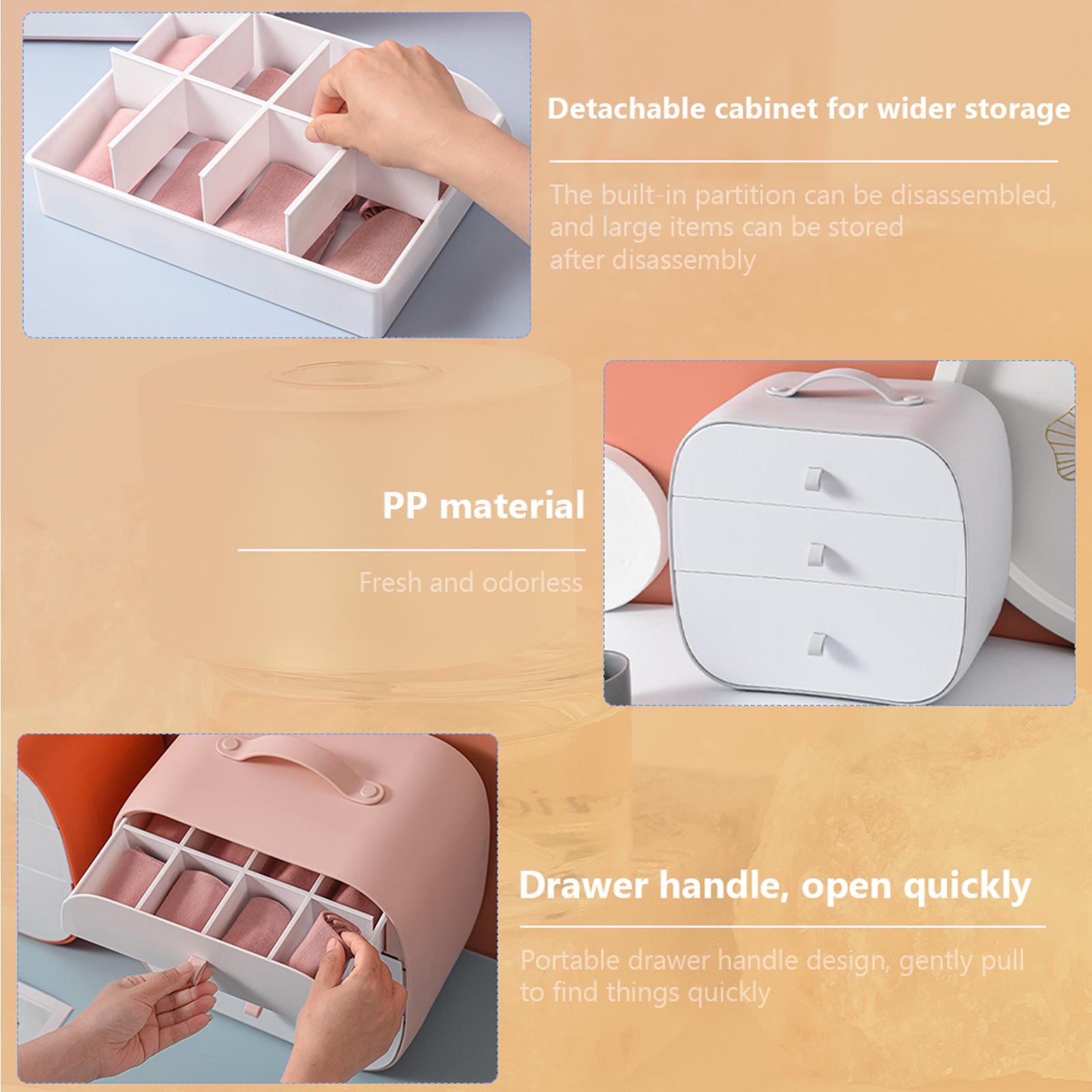 Detachable cabinet for wider storage

The built-in partition can be disassembled, and large items can be stored after disassembly

PP material

Fresh and odorless

Drawer handle, open quickly

Portable drawer handle design, gently pull to find things quickly