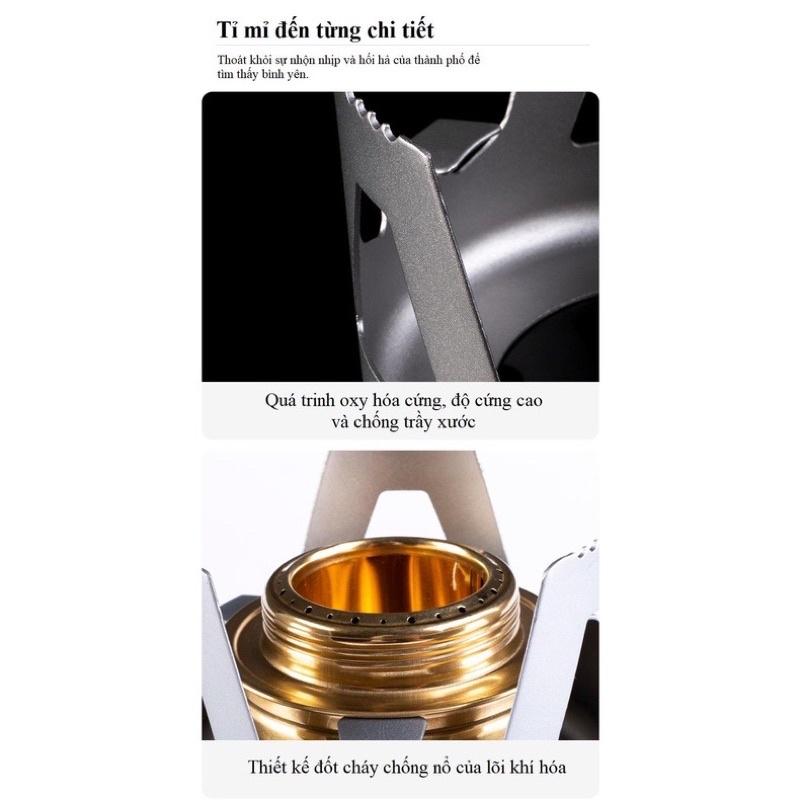 Tỉ mỉ đến từng chi tiết

Thoát khỏi sự nhộn nhịp và hối hả của thành phố để tìm thấy bình yên.

Quá trình oxy hóa cứng, độ cứng cao và chống trầy xước

Thiết kế đốt cháy chống nổ của lõi khí hóa