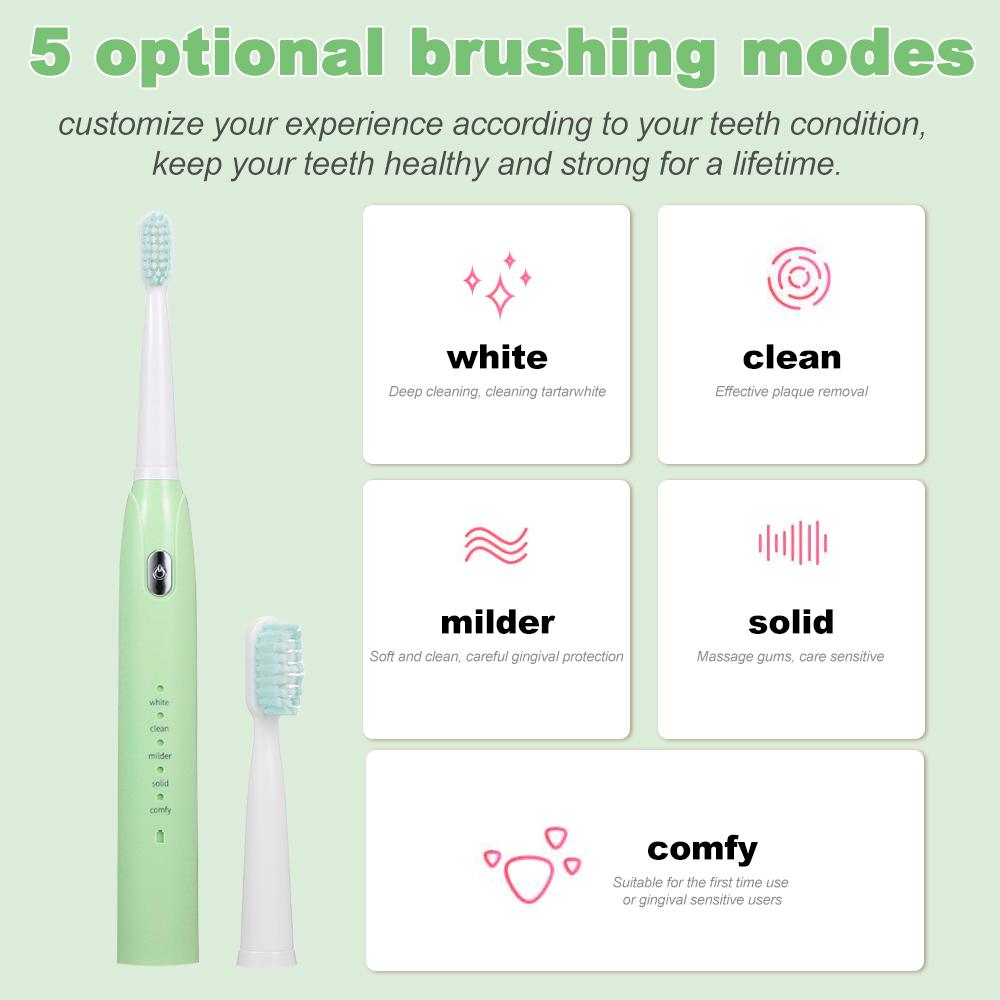 5 optional brushing modes

customize your experience according to your teeth condition, keep your teeth healthy and strong for a lifetime.

white
clean
milder
solid
comfy

white

Deep cleaning, cleaning tartarwhite

clean

Effective plaque removal

milder

Soft and clean, careful gingival protection

solid

Massage gums, care sensitive

comfy

Suitable for the first time use or gingival sensitive users