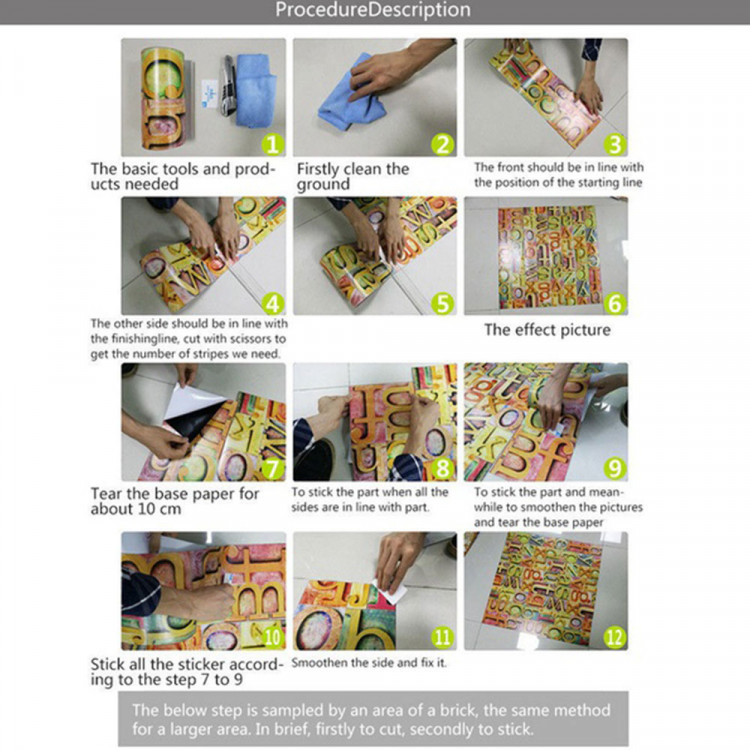 ProcedureDescription

1
The basic tools and products needed

2
Firstly clean the ground

3
The front should be in line with the position of the starting line

4
The other side should be in line with the finishingline, cut with scissors to get the number of stripes we need.

5

6
The effect picture

7
Tear the base paper for about 10 cm

8
To stick the part when all the sides are in line with part.

9
To stick the part and meanwhile to smoothen the pictures and tear the base paper

10
Stick all the sticker according to the step 7 to 9

11
Smoothen the side and fix it.

12

The below step is sampled by an area of a brick, the same method for a larger area. In brief, firstly to cut, secondly to stick.