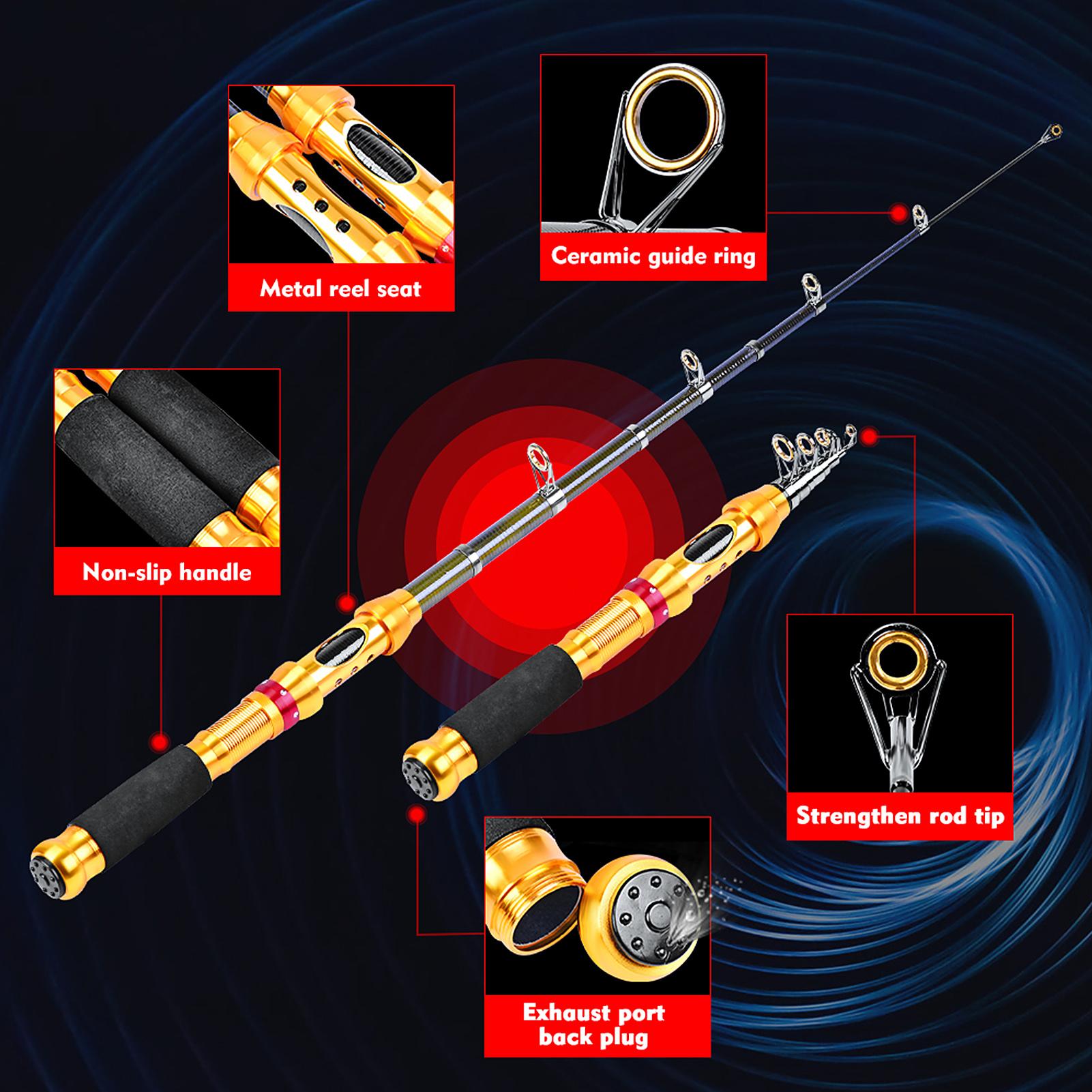 Metal reel seat

Ceramic guide ring

Non-slip handle

Strengthen rod tip

Exhaust port back plug