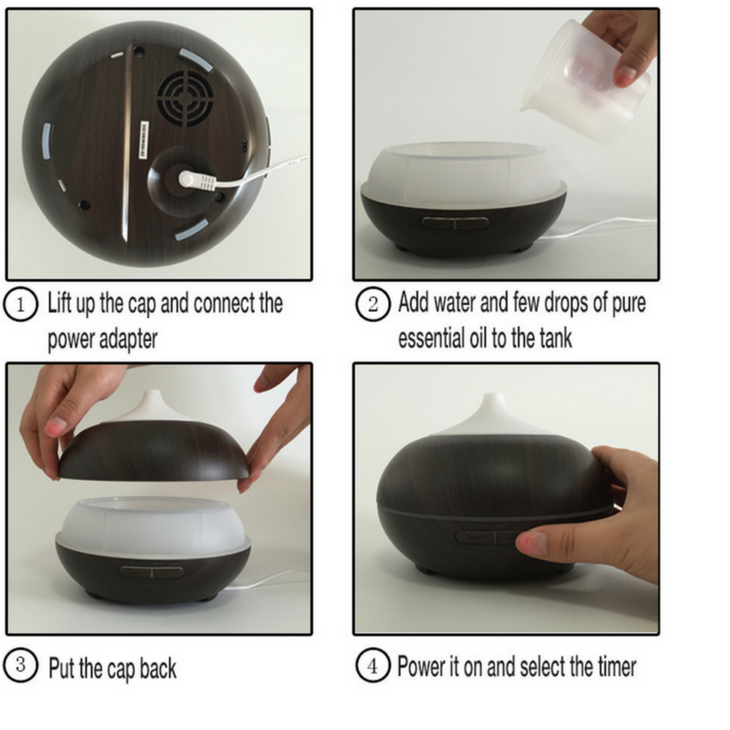 1 Lift up the cap and connect the power adapter

2 Add water and few drops of pure essential oil to the tank

3 Put the cap back

4 Power it on and select the timer