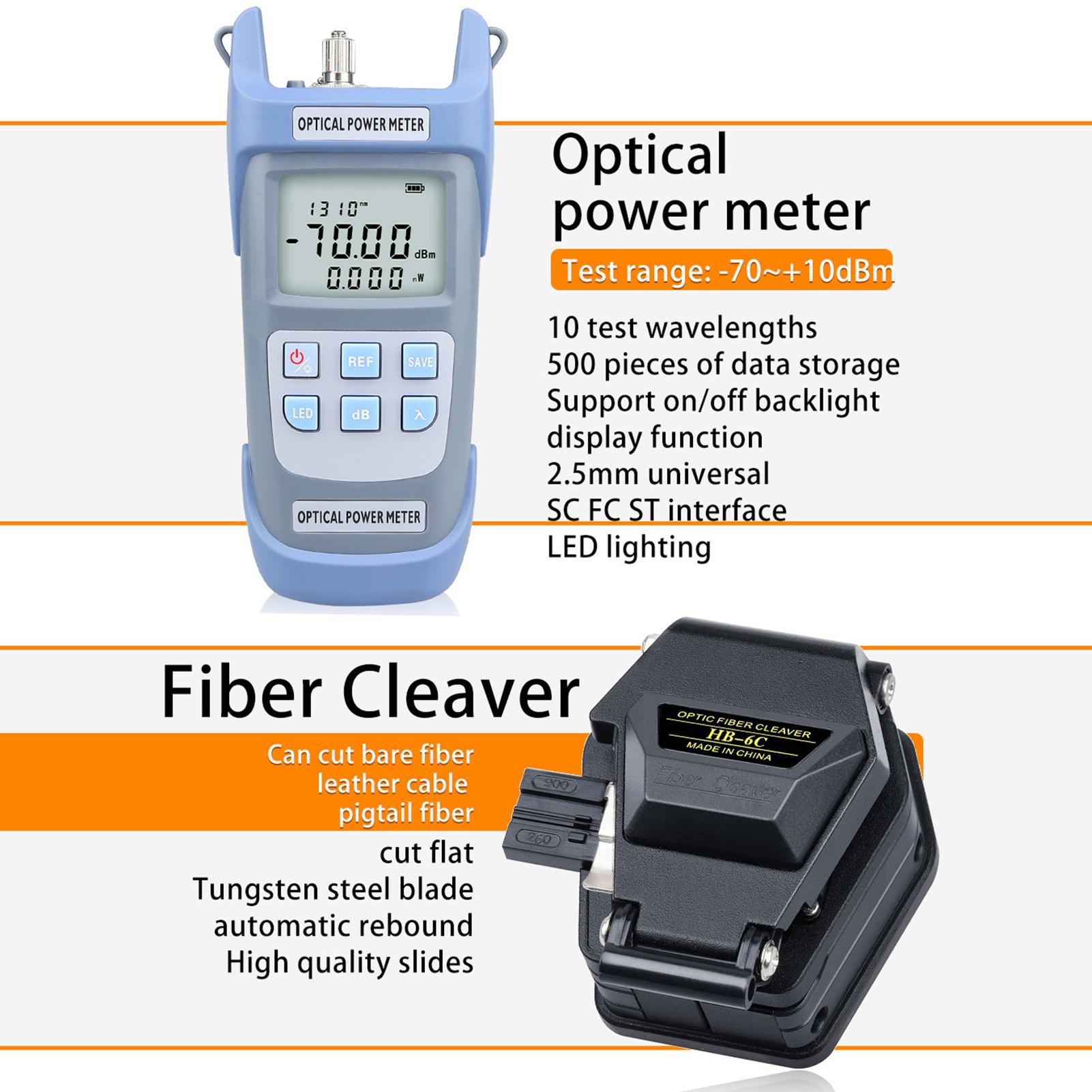 OPTICAL POWER METER

1310 nm
-70.00 dBm
0.000 nW

REF
SAVE
LED
dB
λ

OPTICAL POWER METER

Optical power meter

Test range: -70~+10dBm

10 test wavelengths
500 pieces of data storage
Support on/off backlight display function
2.5mm universal SC FC ST interface
LED lighting

Fiber Cleaver

Can cut bare fiber
leather cable
pigtail fiber
cut flat
Tungsten steel blade
automatic rebound
High quality slides

OPTIC FIBER CLEAVER
HB-6C
MADE IN CHINA
Fiber Cleaver
900
250